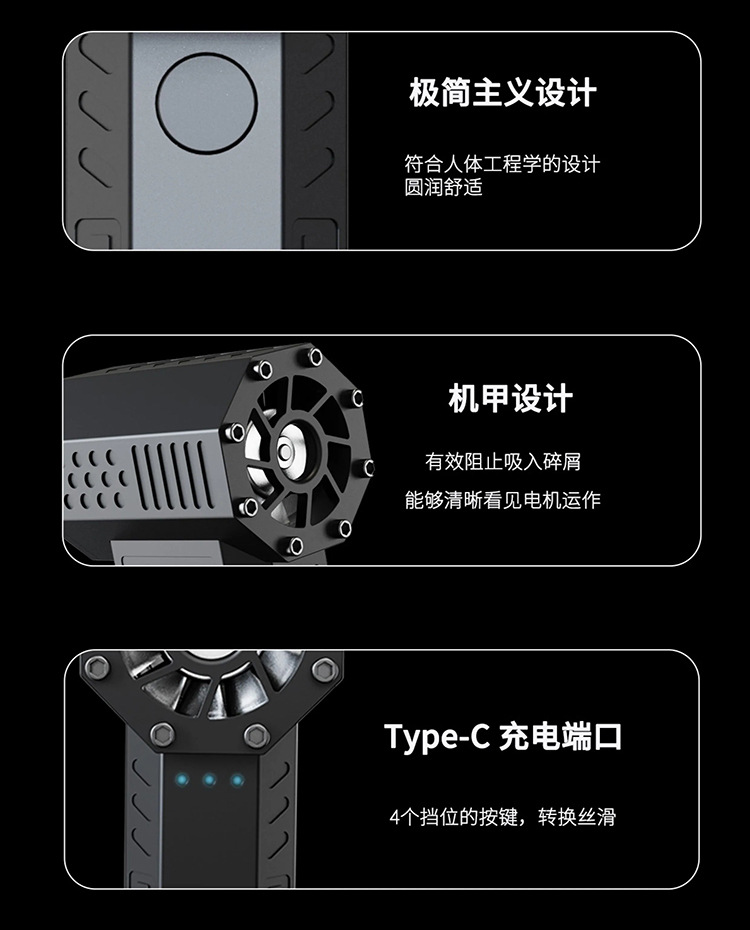 极简主义设计

符合人体工程学的设计
圆润舒适

机甲设计

有效阻止吸入碎屑

能够清晰看见电机运作

Type-C 充电端口

4个挡位的按键，转换丝滑