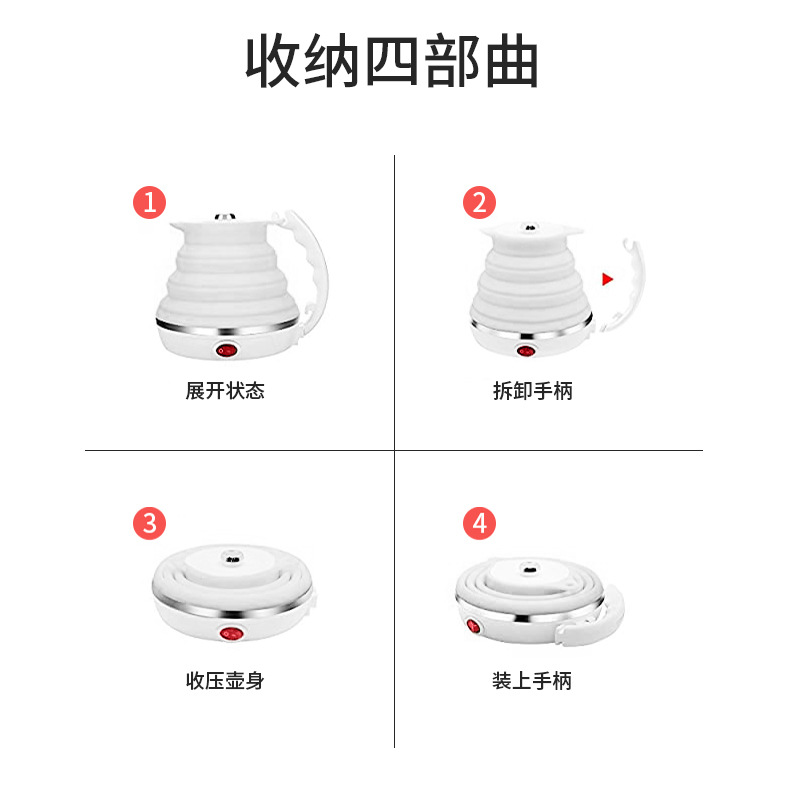 收纳四部曲

1
展开状态

2
拆卸手柄

3
收压壶身

4
装上手柄