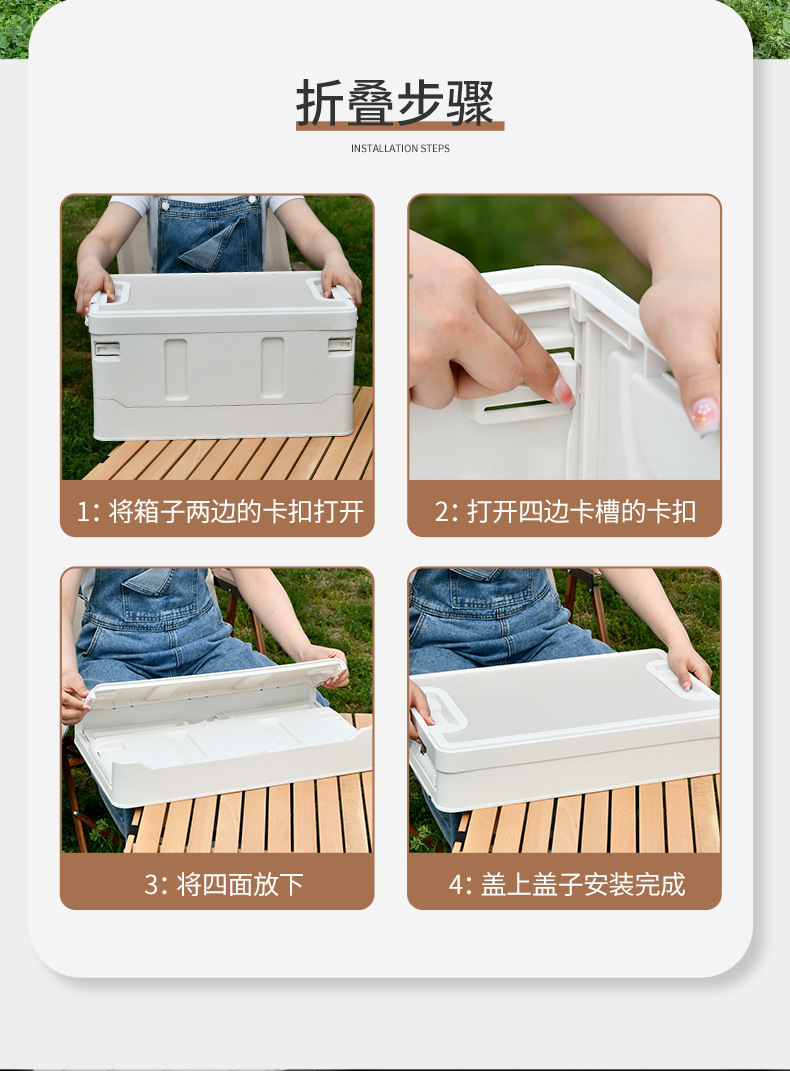 折叠步骤

INSTALLATION STEPS

1: 将箱子两边的卡扣打开

2: 打开四边卡槽的卡扣

3: 将四面放下

4: 盖上盖子安装完成