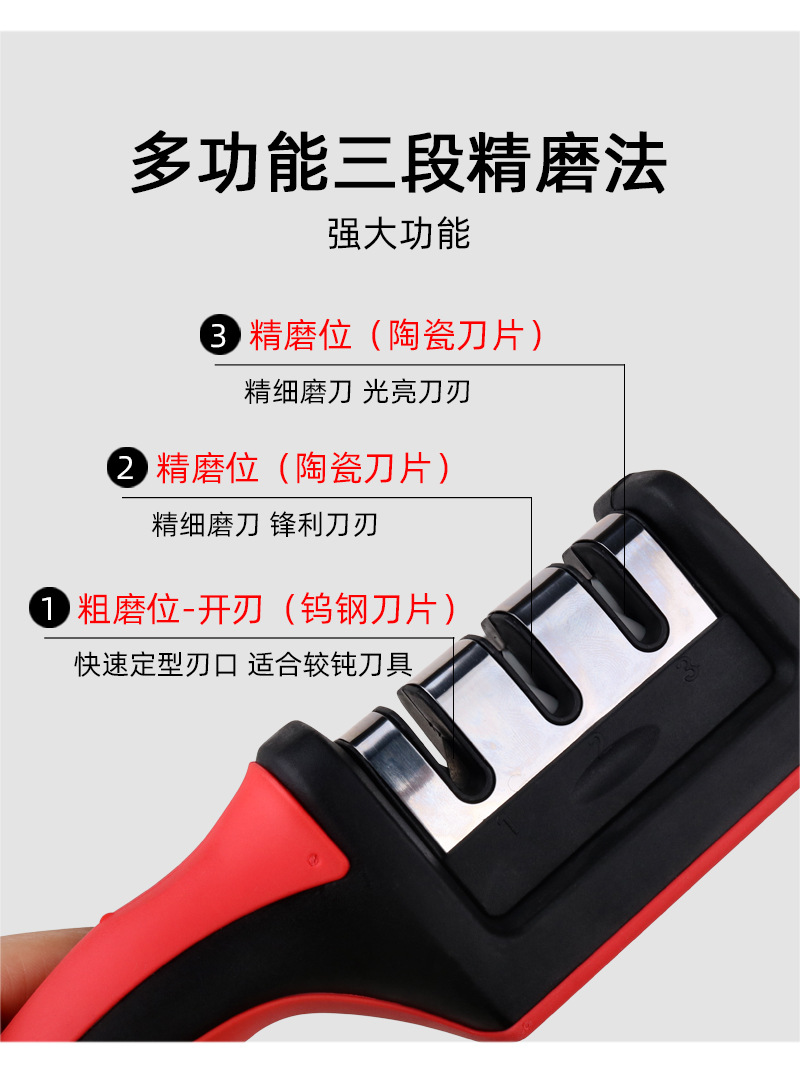 多功能三段精磨法

强大功能

3 精磨位（陶瓷刀片）

精细磨刀 光亮刀刃

2 精磨位（陶瓷刀片）

精细磨刀 锋利刀刃

1 粗磨位-开刃（钨钢刀片）

快速定型刃口 适合较钝刀具

3

2

1