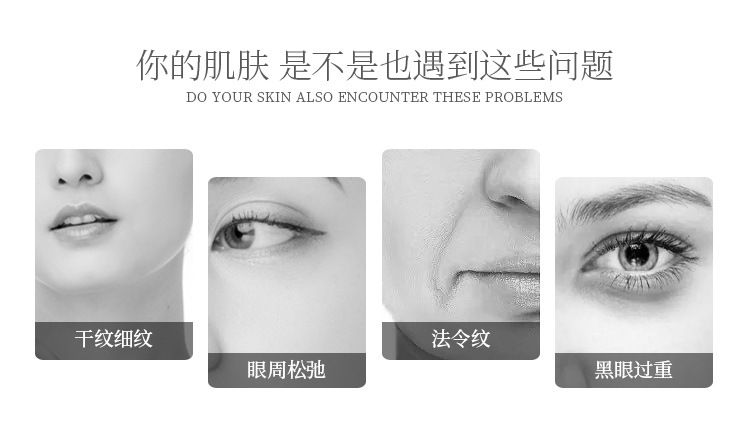 你的肌肤 是不是也遇到这些问题
DO YOUR SKIN ALSO ENCOUNTER THESE PROBLEMS

干纹细纹

眼周松弛

法令纹

黑眼过重