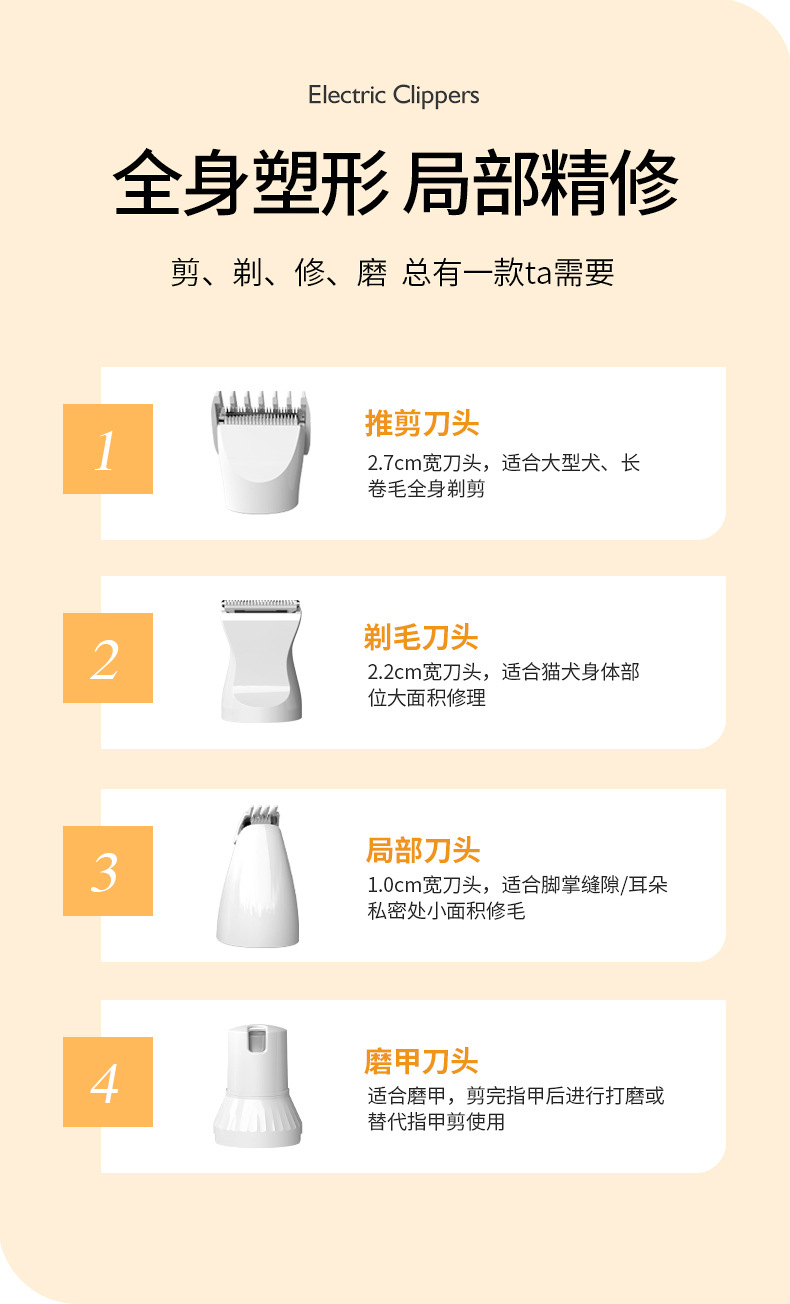 Electric Clippers

全身塑形 局部精修

剪、剃、修、磨 总有一款ta需要

1

推剪刀头

2.7cm宽刀头，适合大型犬、长卷毛全身剃剪

2

剃毛刀头

2.2cm宽刀头，适合猫犬身体部位大面积修理

3

局部刀头

1.0cm宽刀头，适合脚掌缝隙/耳朵私密处小面积修毛

4

磨甲刀头

适合磨甲，剪完指甲后进行打磨或替代指甲剪使用