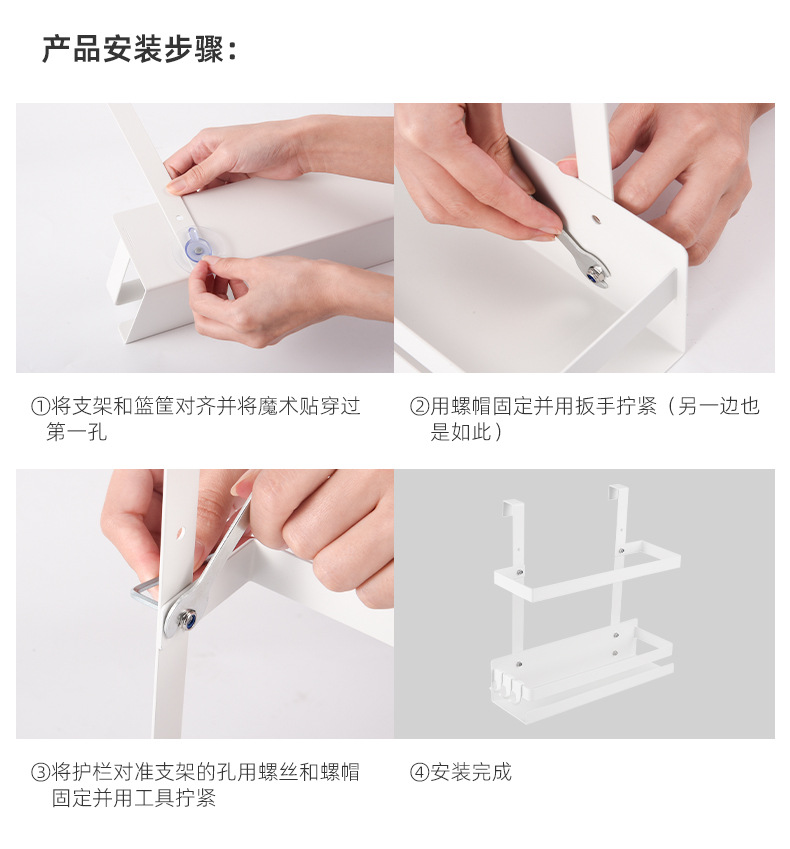 产品安装步骤：

①将支架和篮筐对齐并将魔术贴穿过第一孔

②用螺帽固定并用扳手拧紧（另一边也是如此）

③将护栏对准支架的孔用螺丝和螺帽固定并用工具拧紧

④安装完成