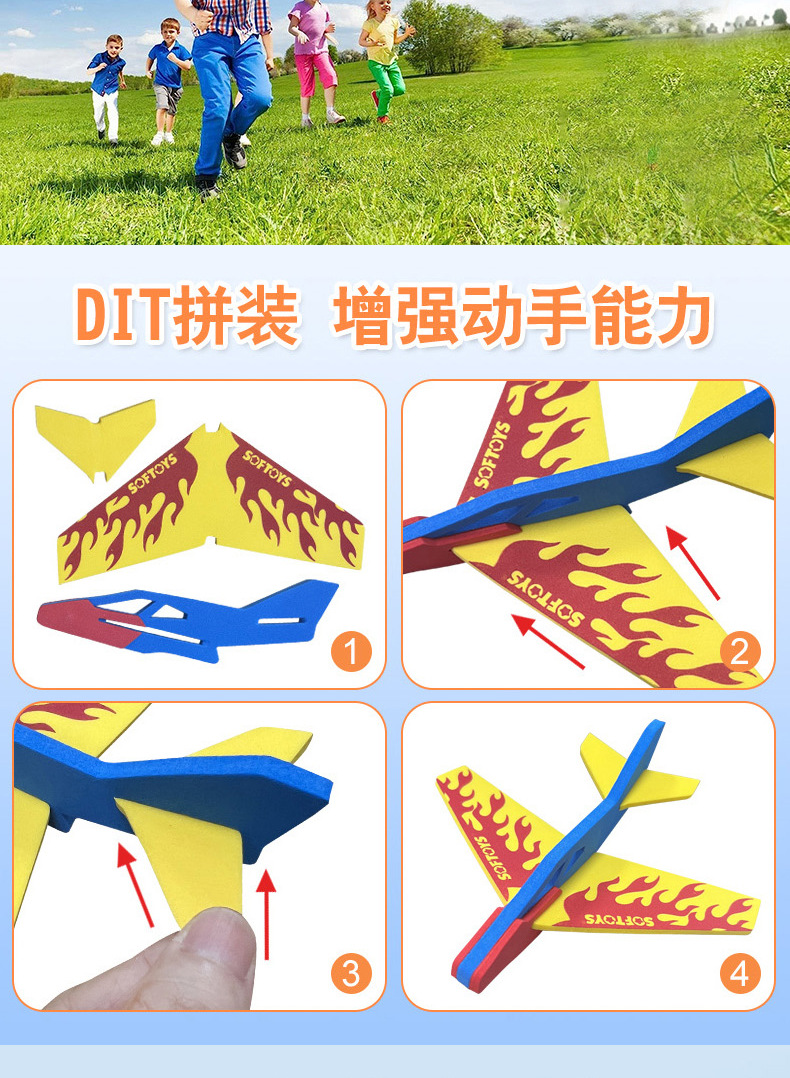 DIT拼装 增强动手能力

SOFTOYS SOFTOYS

1

SOFTOYS SOFTOYS

2

3

SOFTOYS SOFTOYS

4