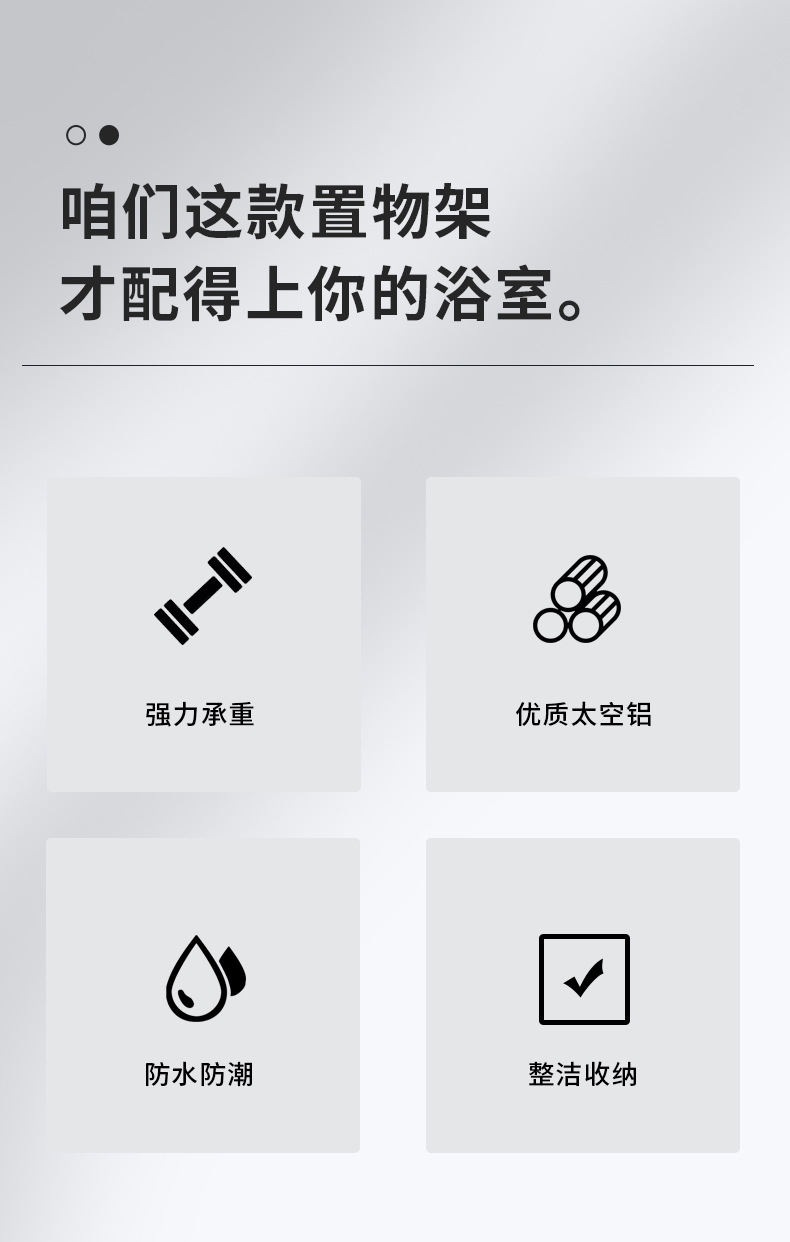 咱们这款置物架
才配得上你的浴室。

强力承重

优质太空铝

防水防潮

整洁收纳