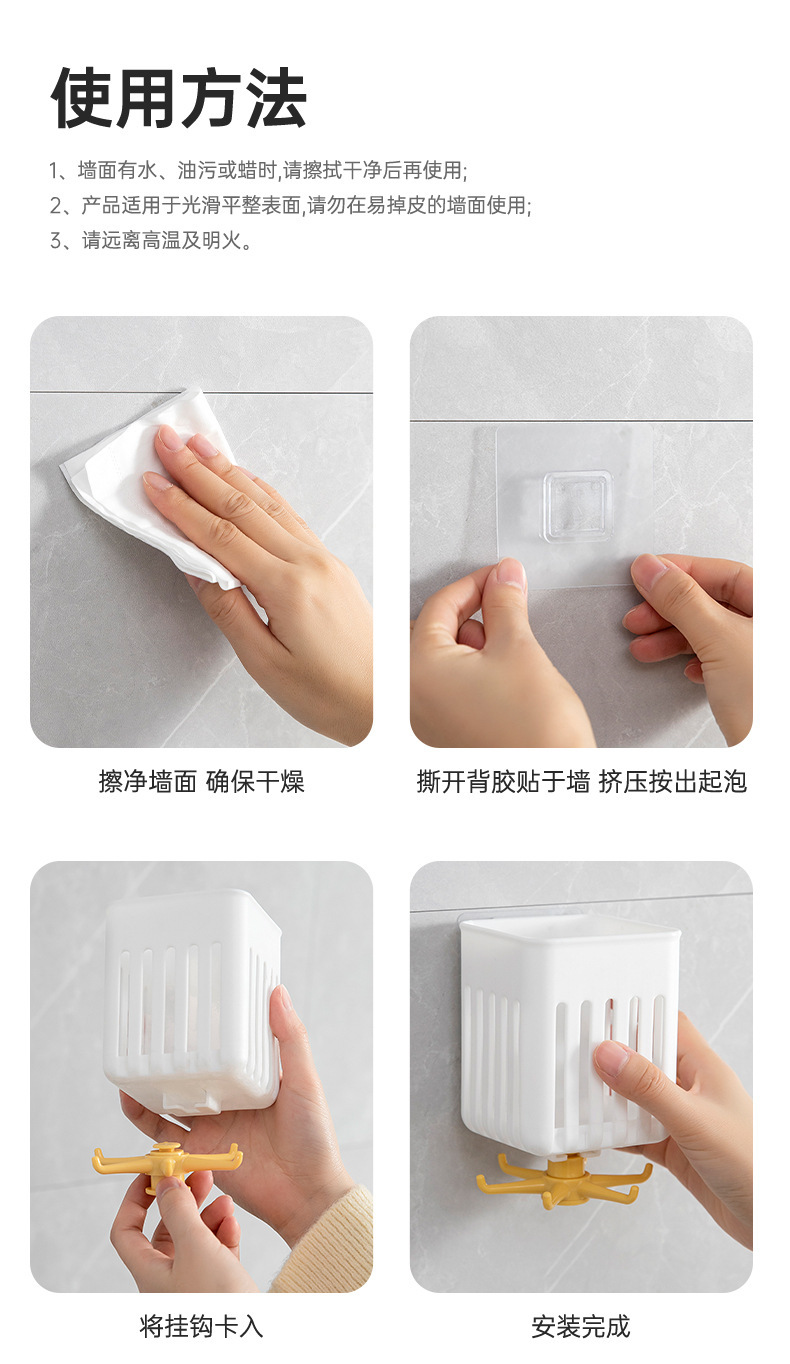 使用方法

1、墙面有水、油污或蜡时,请擦拭干净后再使用;
2、产品适用于光滑平整表面,请勿在易掉皮的墙面使用;
3、请远离高温及明火。

擦净墙面 确保干燥

撕开背胶贴于墙 挤压按出起泡

将挂钩卡入

安装完成