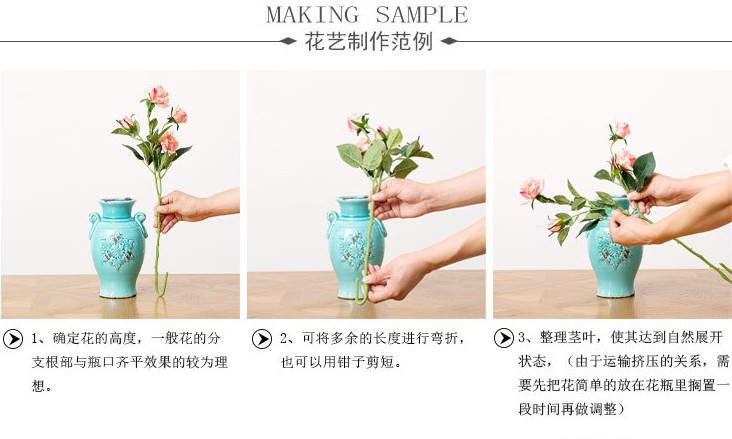 MAKING SAMPLE

花艺制作范例

1、确定花的高度，一般花的分支根部与瓶口齐平效果的较为理想。

2、可将多余的长度进行弯折，也可以用钳子剪短。

3、整理茎叶，使其达到自然展开状态，（由于运输挤压的关系，需要先把花简单的放在花瓶里搁置一段时间再做调整）