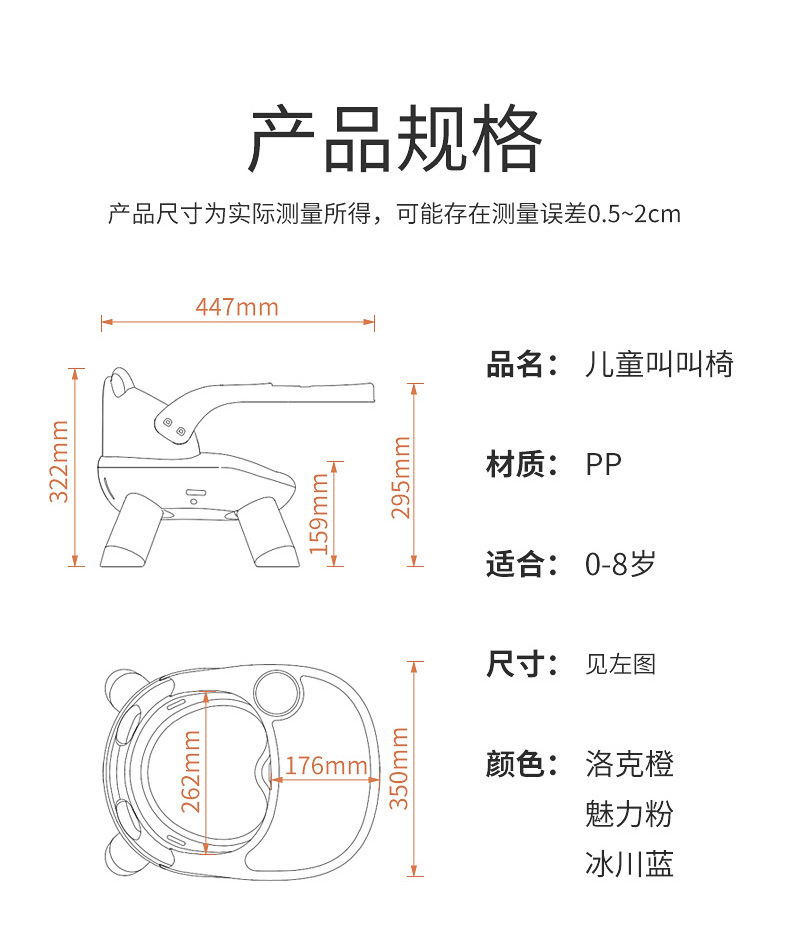 产品规格

产品尺寸为实际测量所得，可能存在测量误差0.5~2cm

447mm

322mm

159mm

295mm

262mm

176mm

350mm

品名： 儿童叫叫椅

材质： PP

适合： 0-8岁

尺寸： 见左图

颜色： 洛克橙
魅力粉
冰川蓝