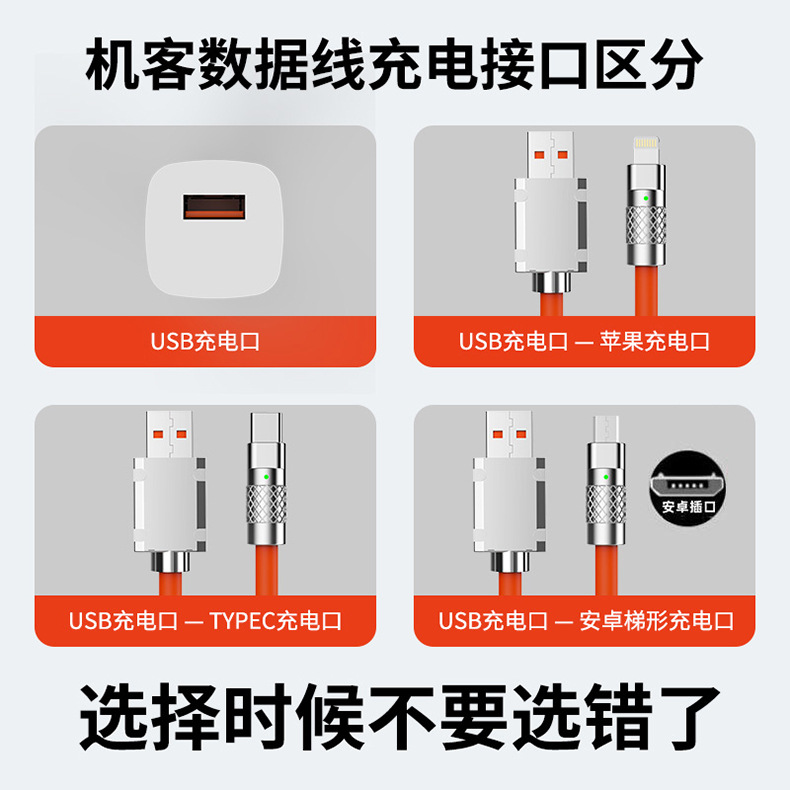 机客数据线充电接口区分

USB充电口

USB充电口 — 苹果充电口

USB充电口 — TYPEC充电口

安卓插口

USB充电口 — 安卓梯形充电口

选择时候不要选错了