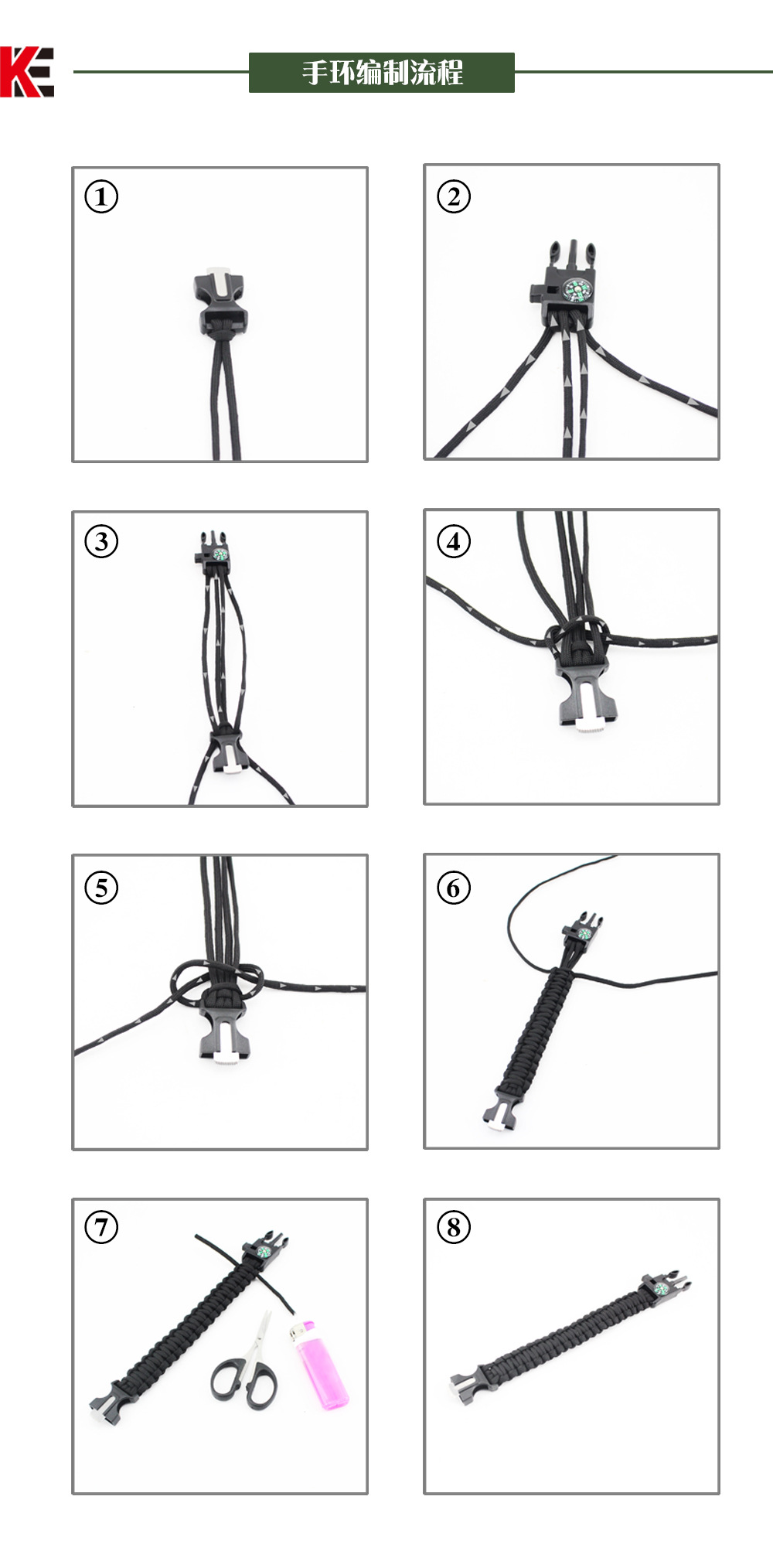 KE

手环编制流程

①

②

③

④

⑤

⑥

⑦

⑧