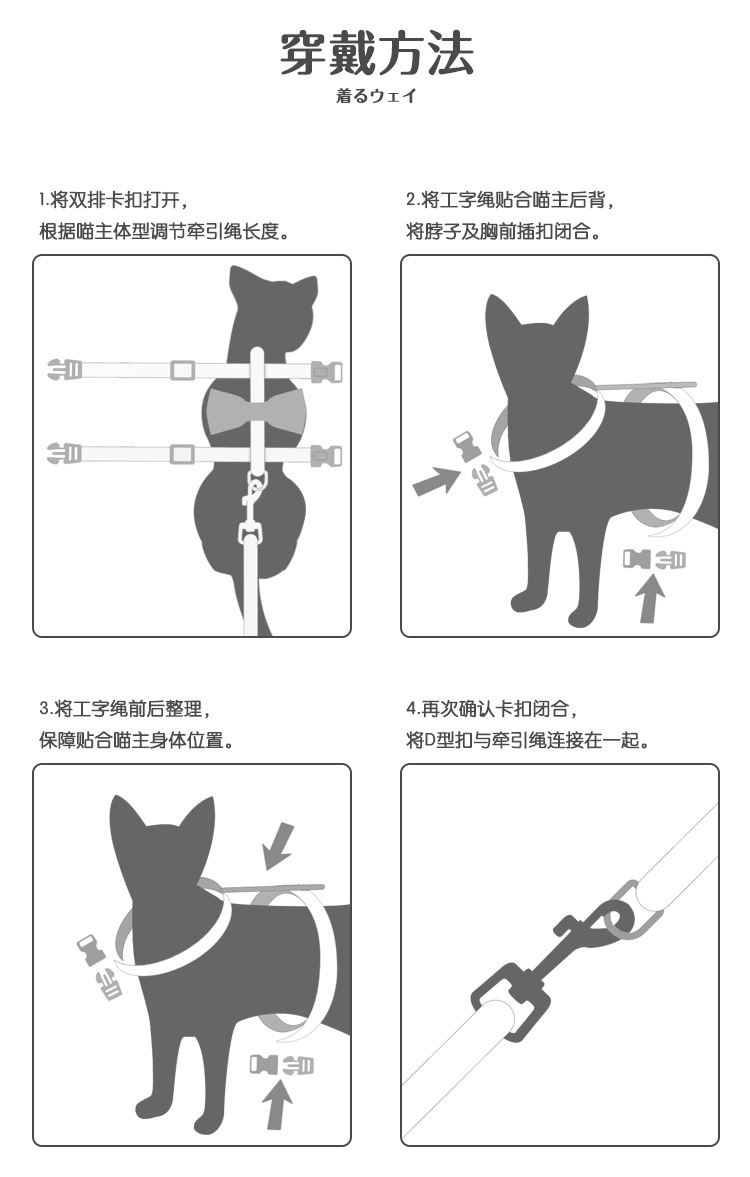 穿戴方法
着るウェイ

1.将双排卡扣打开，
根据喵主体型调节牵引绳长度。

2.将工字绳贴合喵主后背，
将脖子及胸前插扣闭合。

3.将工字绳前后整理，
保障贴合喵主身体位置。

4.再次确认卡扣闭合，
将D型扣与牵引绳连接在一起。