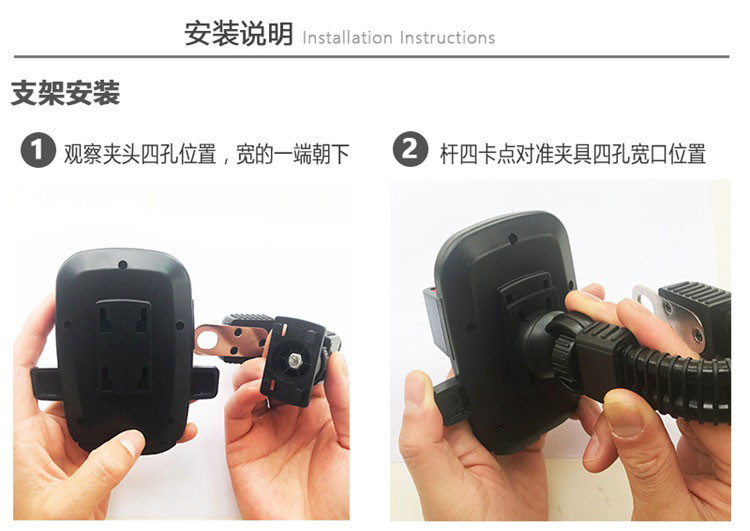 安装说明 Installation Instructions

支架安装

1 观察夹头四孔位置，宽的一端朝下

2 杆四卡点对准夹具四孔宽口位置