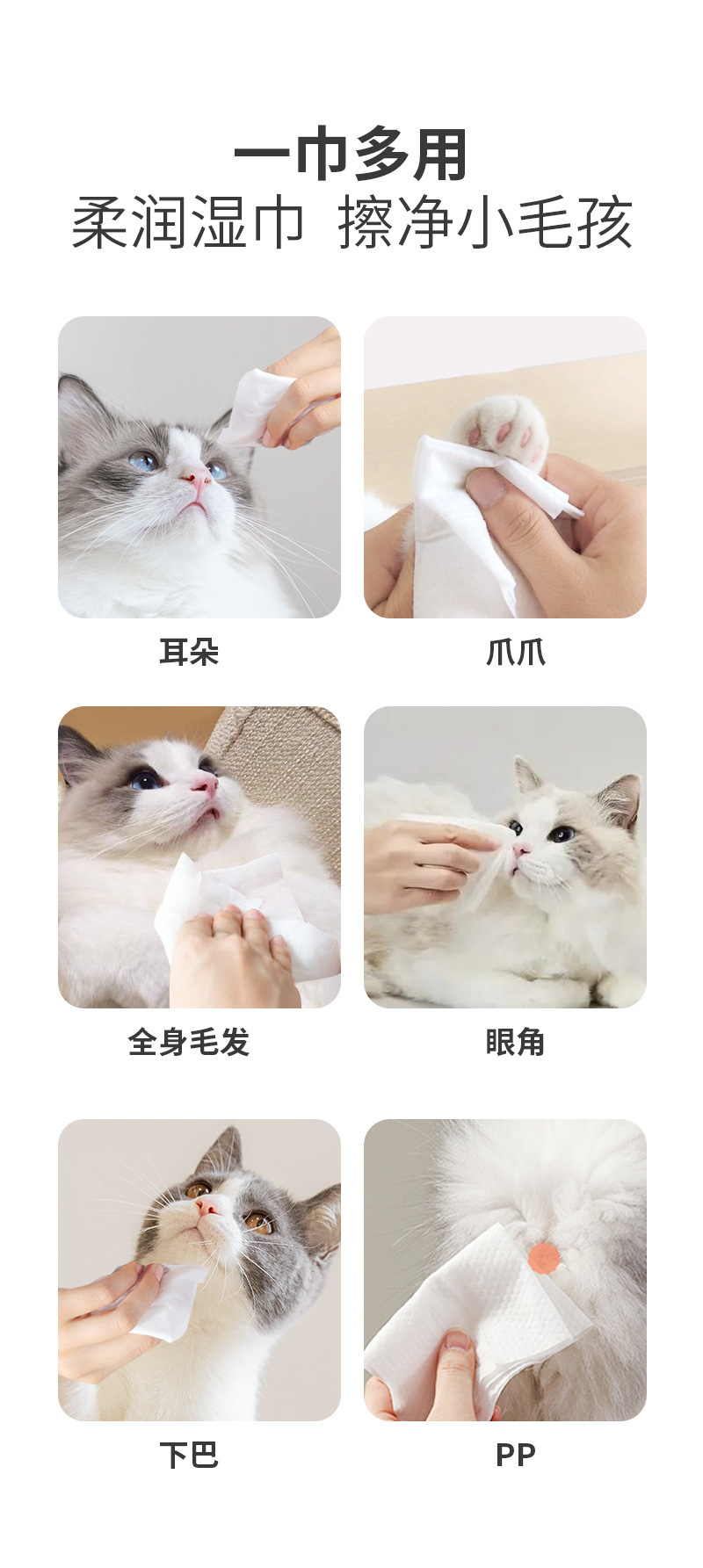 一巾多用
柔润湿巾 擦净小毛孩

耳朵

爪爪

全身毛发

眼角

下巴

PP