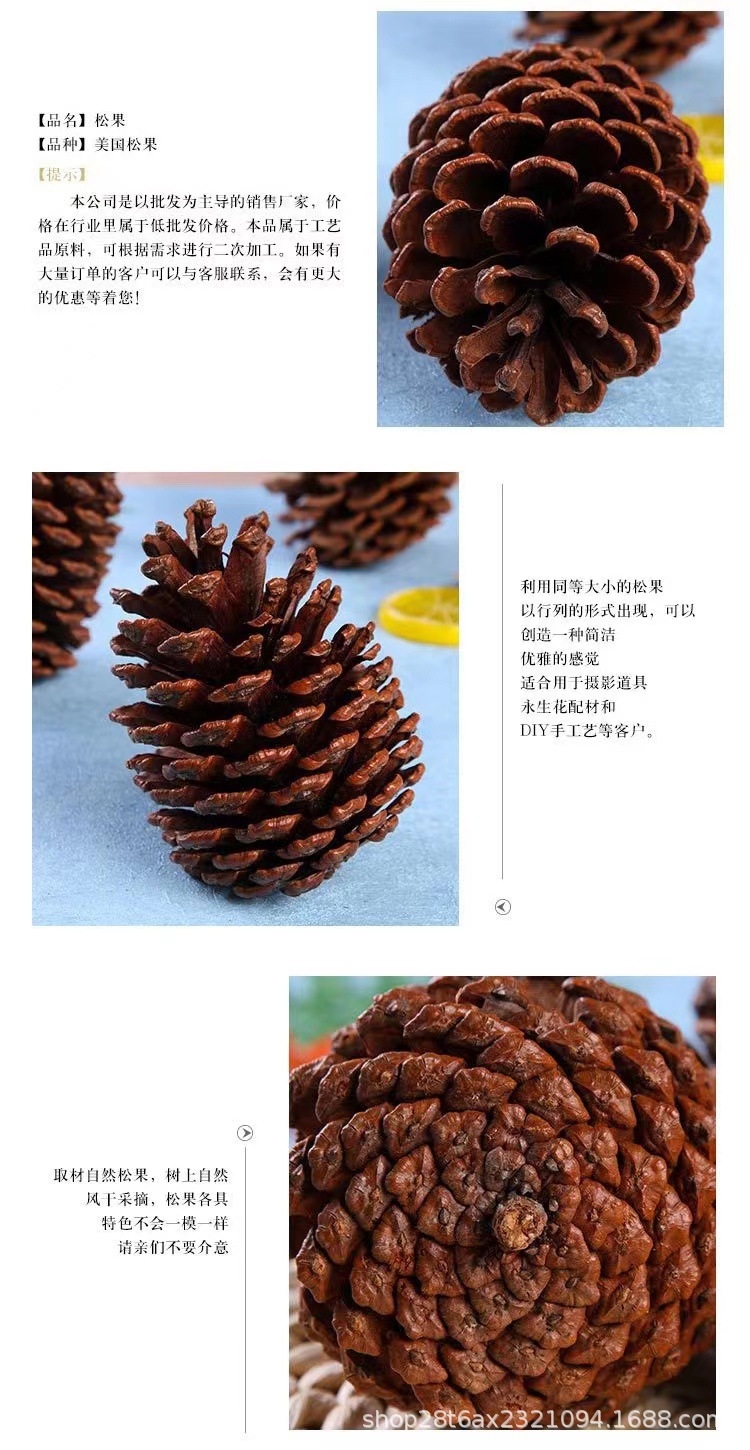 【品名】松果
【品种】美国松果
【提示】
本公司是以批发为主导的销售厂家，价格在行业里属于低批发价格。本品属于工艺品原料，可根据需求进行二次加工。如果有大量订单的客户可以与客服联系，会有更大的优惠等着您！

利用同等大小的松果
以行列的形式出现，可以
创造一种简洁
优雅的感觉
适合用于摄影道具
永生花配材和
DIY手工艺等客户。

取材自然松果，树上自然
风干采摘，松果各具
特色不会一模一样
请亲们不要介意

shop28t6ax2321094.1688.com