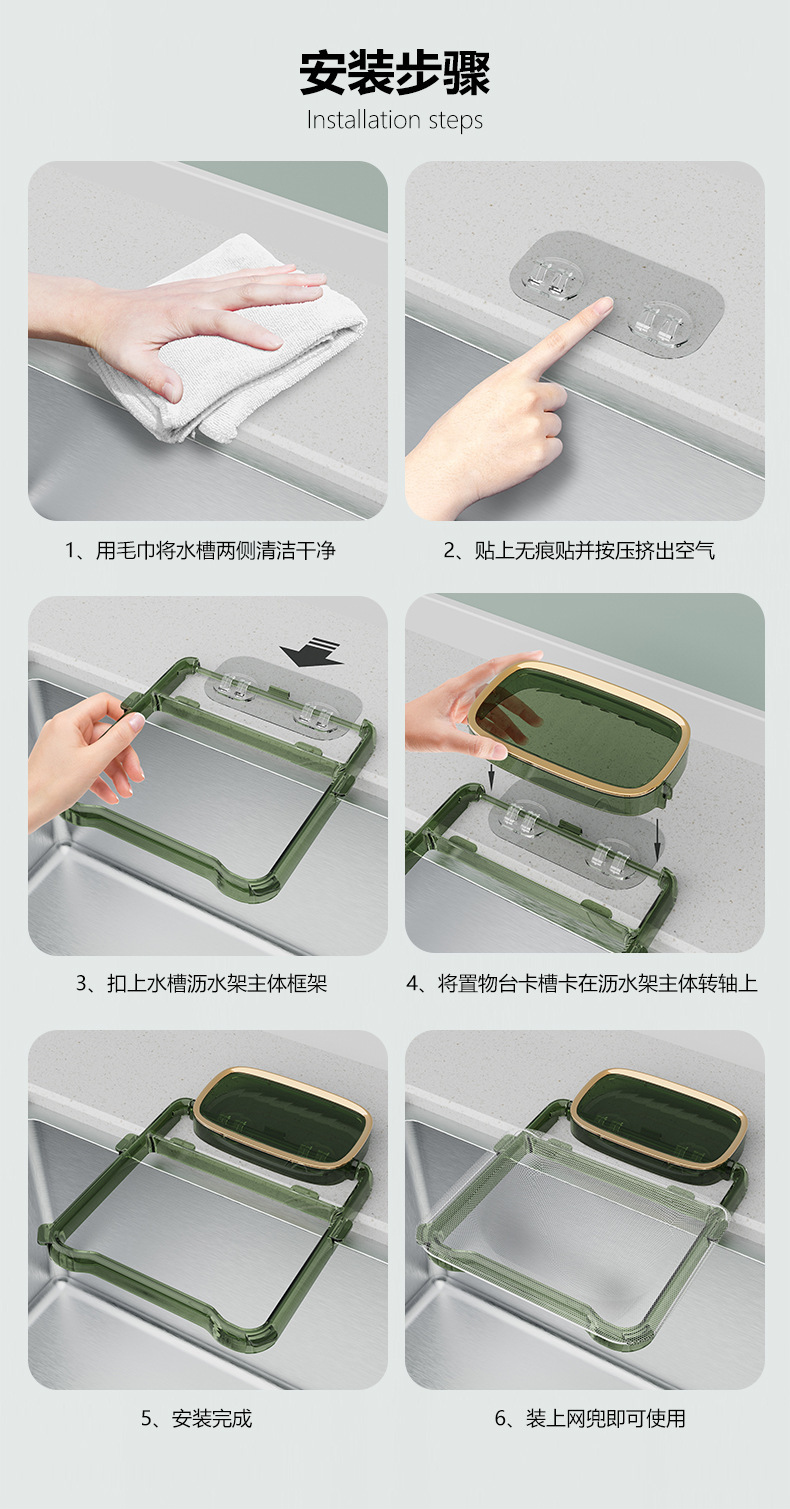 安装步骤

Installation steps

1、用毛巾将水槽两侧清洁干净

2、贴上无痕贴并按压挤出空气

3、扣上水槽沥水架主体框架

4、将置物台卡槽卡在沥水架主体转轴上

5、安装完成

6、装上网兜即可使用