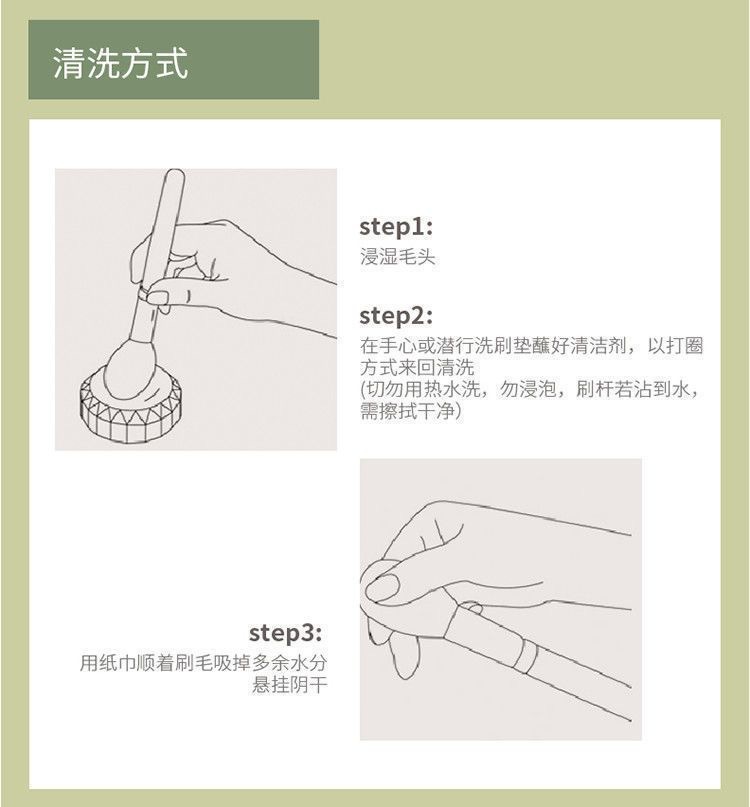 清洗方式

step1:
浸湿毛头

step2:
在手心或潜行洗刷垫蘸好清洁剂，以打圈方式来回清洗
(切勿用热水洗，勿浸泡，刷杆若沾到水，需擦拭干净)

step3:
用纸巾顺着刷毛吸掉多余水分
悬挂阴干