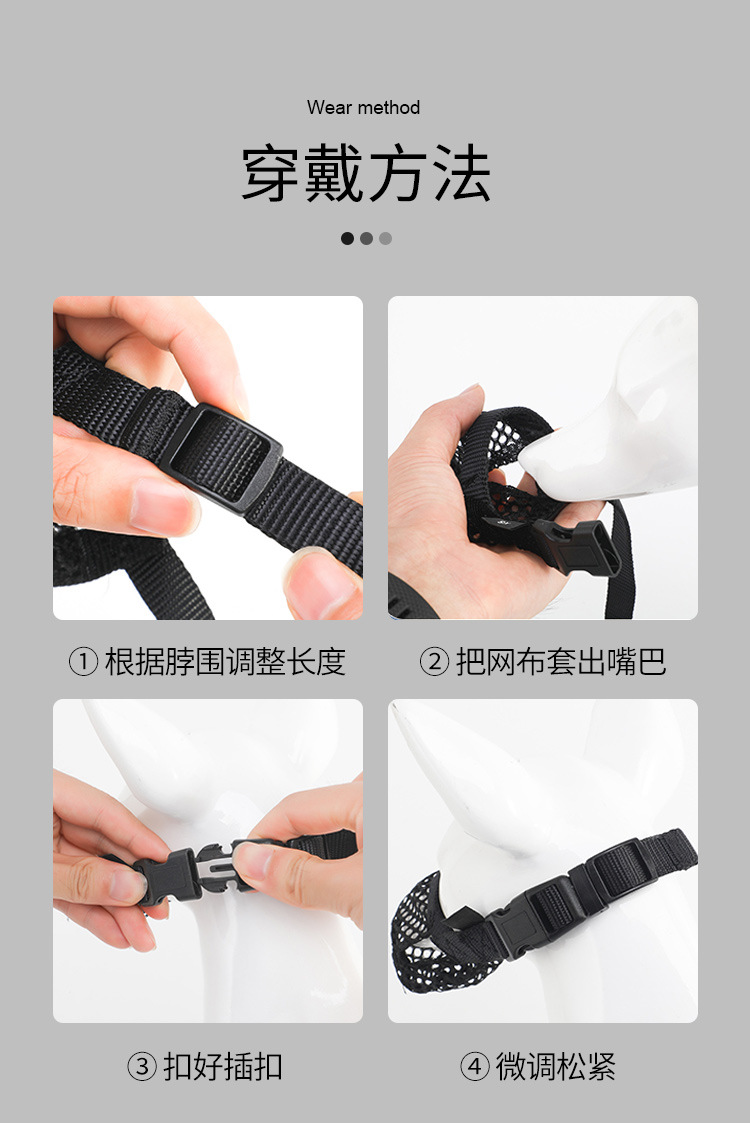 Wear method

穿戴方法

① 根据脖围调整长度

② 把网布套出嘴巴

③ 扣好插扣

④ 微调松紧