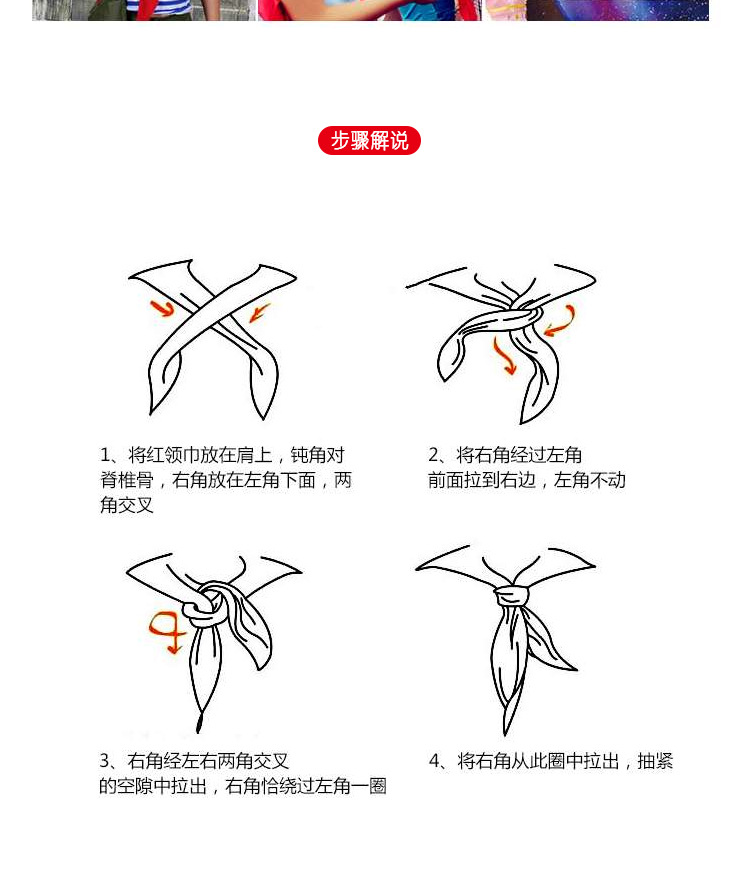 步骤解说

1、将红领巾放在肩上，钝角对脊椎骨，右角放在左角下面，两角交叉

2、将右角经过左角前面拉到右边，左角不动

3、右角经左右两角交叉的空隙中拉出，右角恰绕过左角一圈

4、将右角从此圈中拉出，抽紧