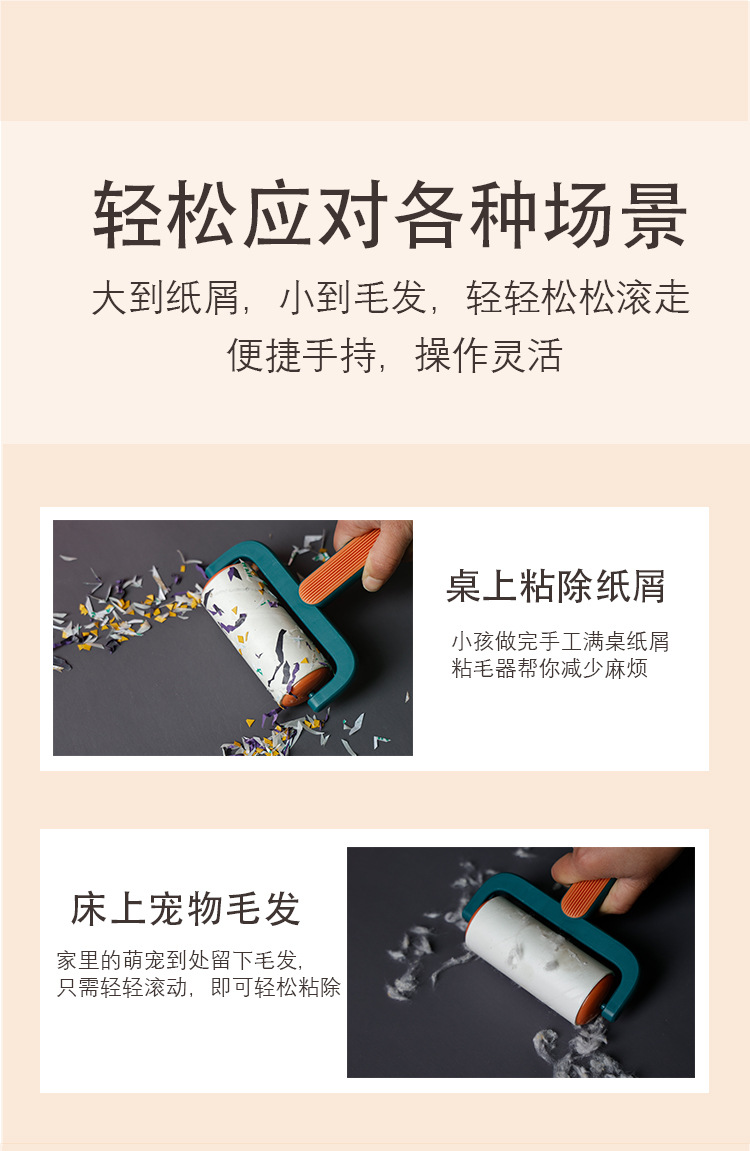 轻松应对各种场景

大到纸屑，小到毛发，轻轻松松滚走
便捷手持，操作灵活

桌上粘除纸屑

小孩做完手工满桌纸屑
粘毛器帮你减少麻烦

床上宠物毛发

家里的萌宠到处留下毛发，
只需轻轻滚动，即可轻松粘除