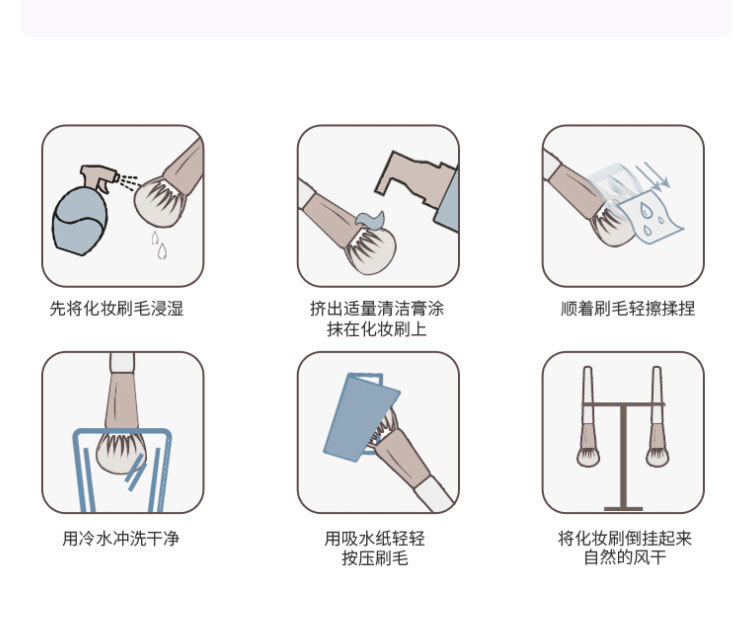 先将化妆刷毛浸湿

挤出适量清洁膏涂抹在化妆刷上

顺着刷毛轻擦揉捏

用冷水冲洗干净

用吸水纸轻轻按压刷毛

将化妆刷倒挂起来自然的风干