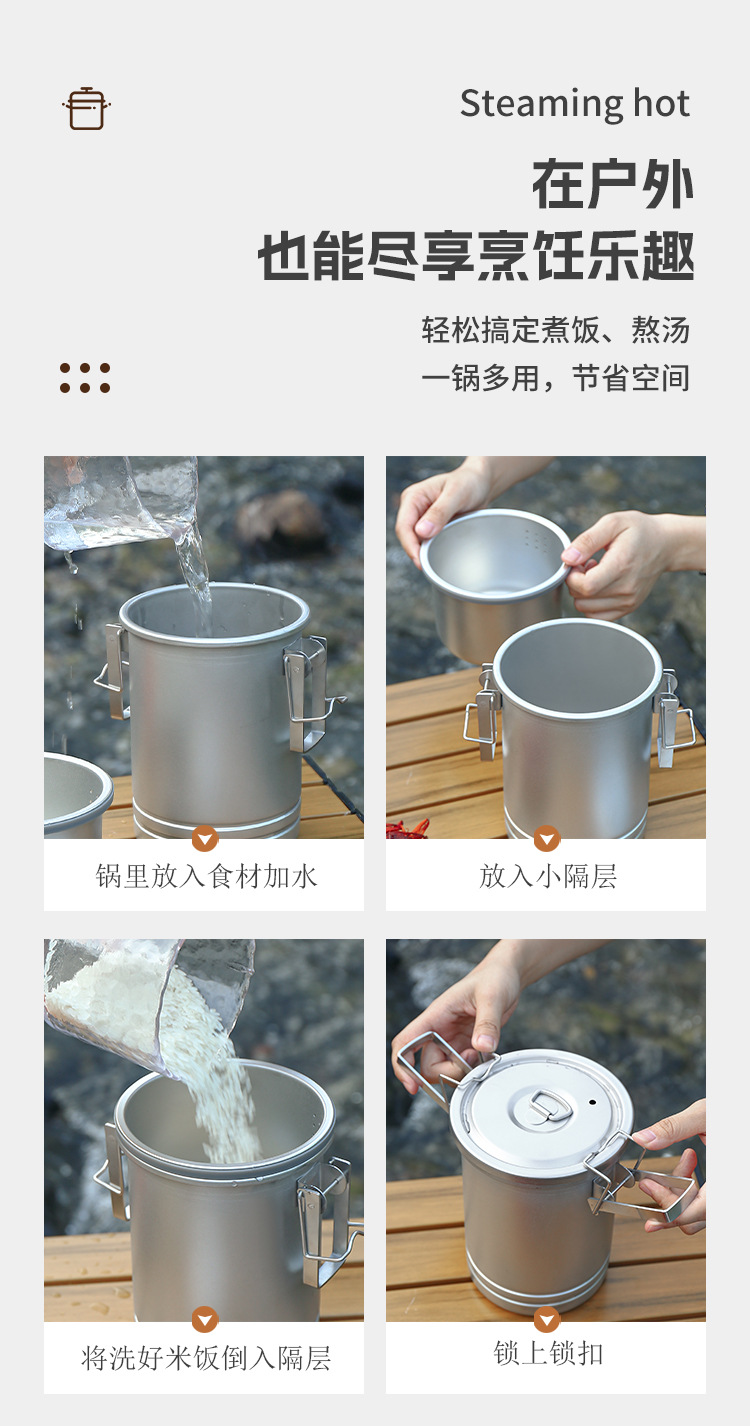 Steaming hot

在户外
也能尽享烹饪乐趣

轻松搞定煮饭、熬汤
一锅多用，节省空间

锅里放入食材加水

放入小隔层

将洗好米饭倒入隔层

锁上锁扣