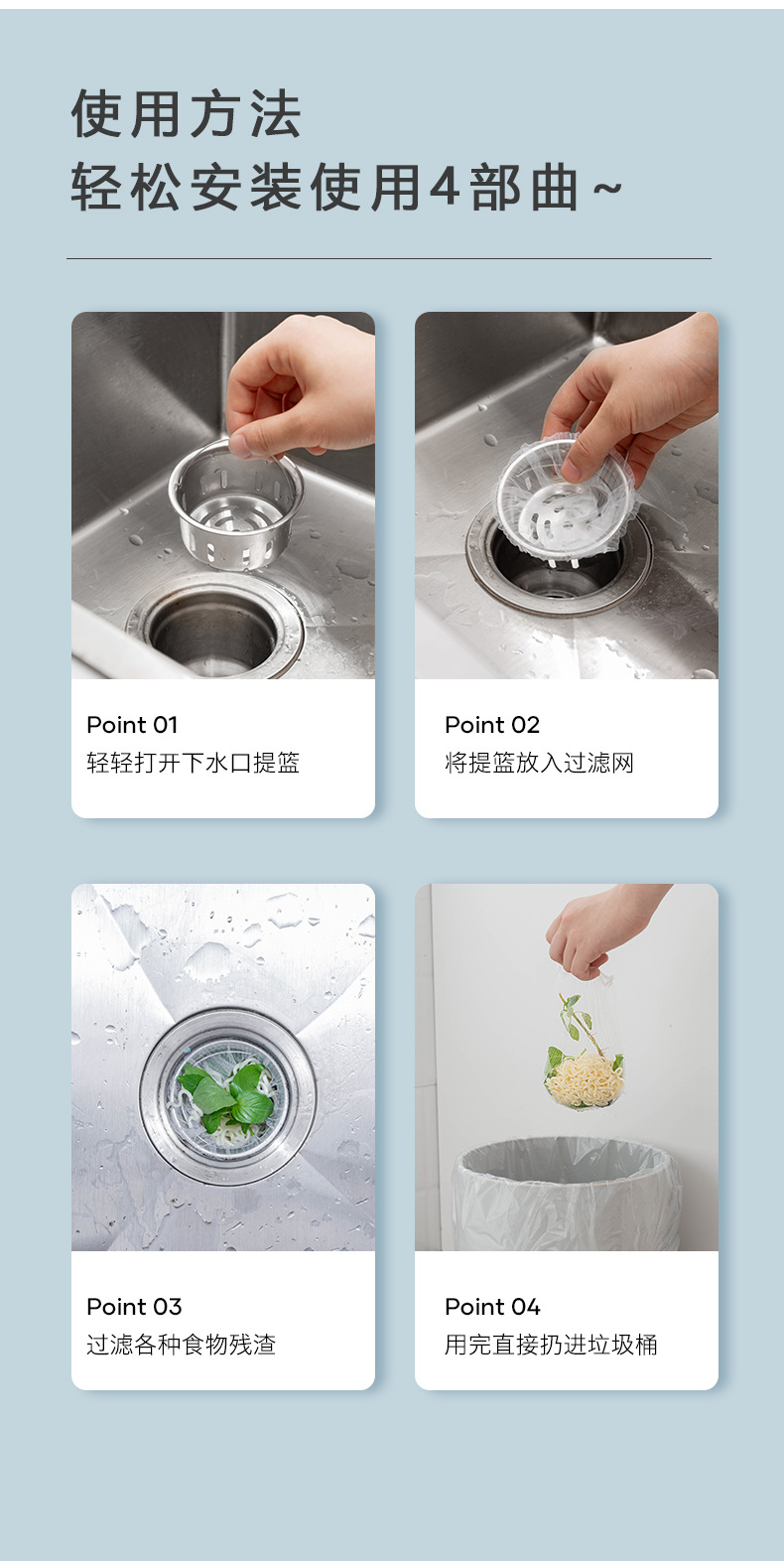 使用方法
轻松安装使用4部曲~

Point 01
轻轻打开下水口提篮

Point 02
将提篮放入过滤网

Point 03
过滤各种食物残渣

Point 04
用完直接扔进垃圾桶