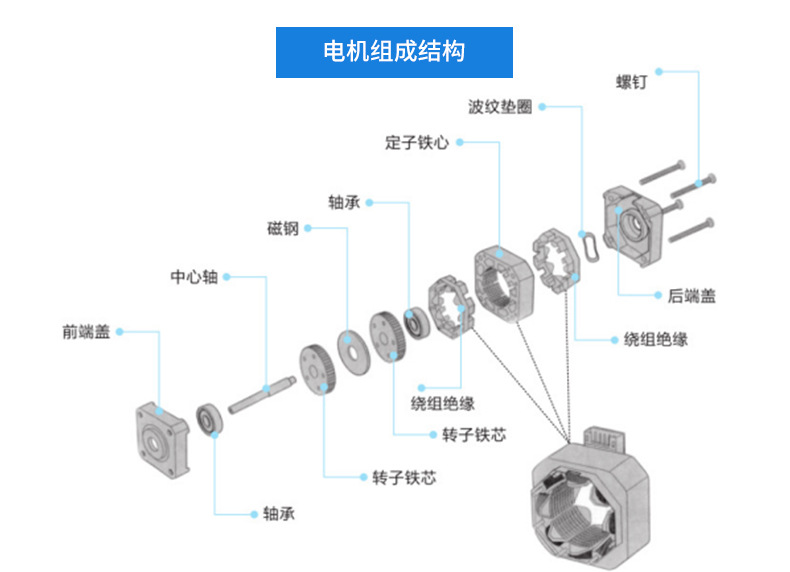 电机组成结构

螺钉

波纹垫圈

定子铁心

轴承

磁钢

中心轴

前端盖

后端盖

绕组绝缘

绕组绝缘

转子铁芯

转子铁芯

轴承