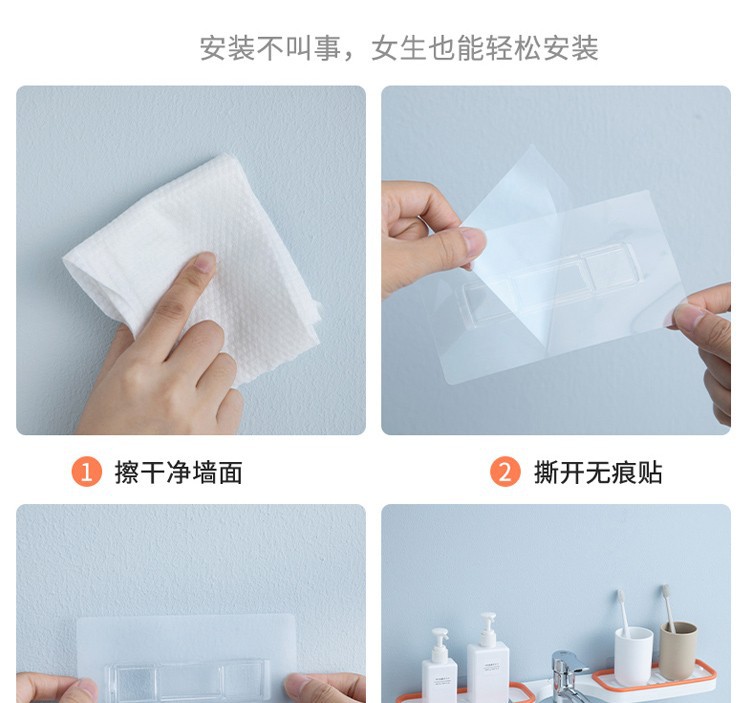 安装不叫事，女生也能轻松安装

1 擦干净墙面

2 撕开无痕贴