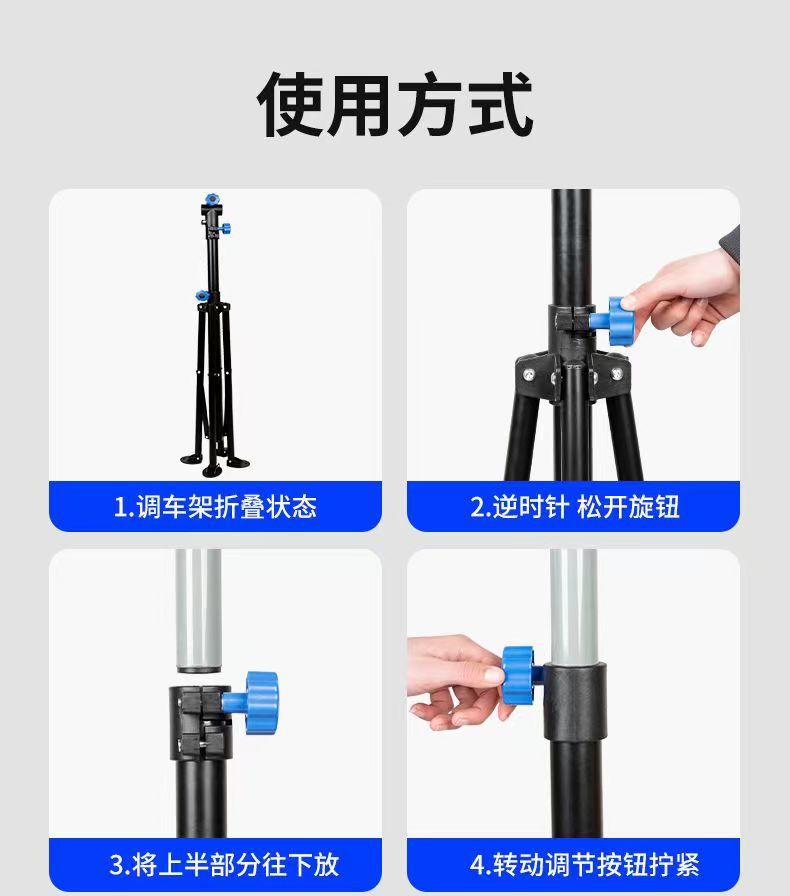 使用方式

1.调车架折叠状态

2.逆时针 松开旋钮

3.将上半部分往下放

4.转动调节按钮拧紧