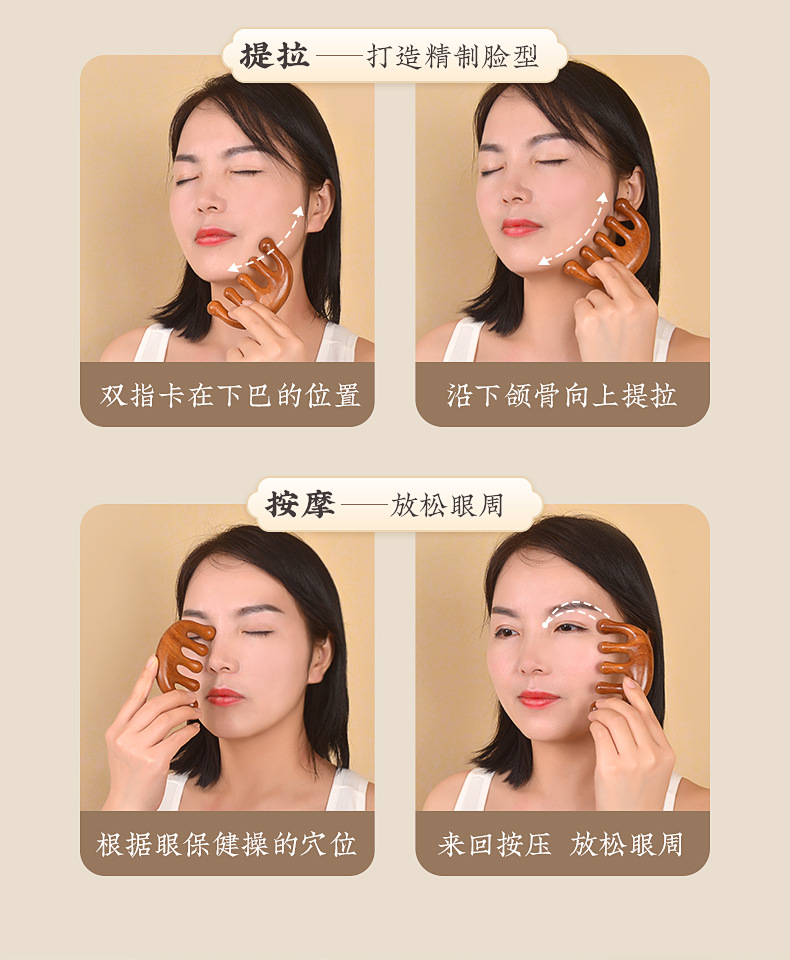 提拉——打造精制脸型

双指卡在下巴的位置

沿下颌骨向上提拉

按摩——放松眼周

根据眼保健操的穴位

来回按压 放松眼周