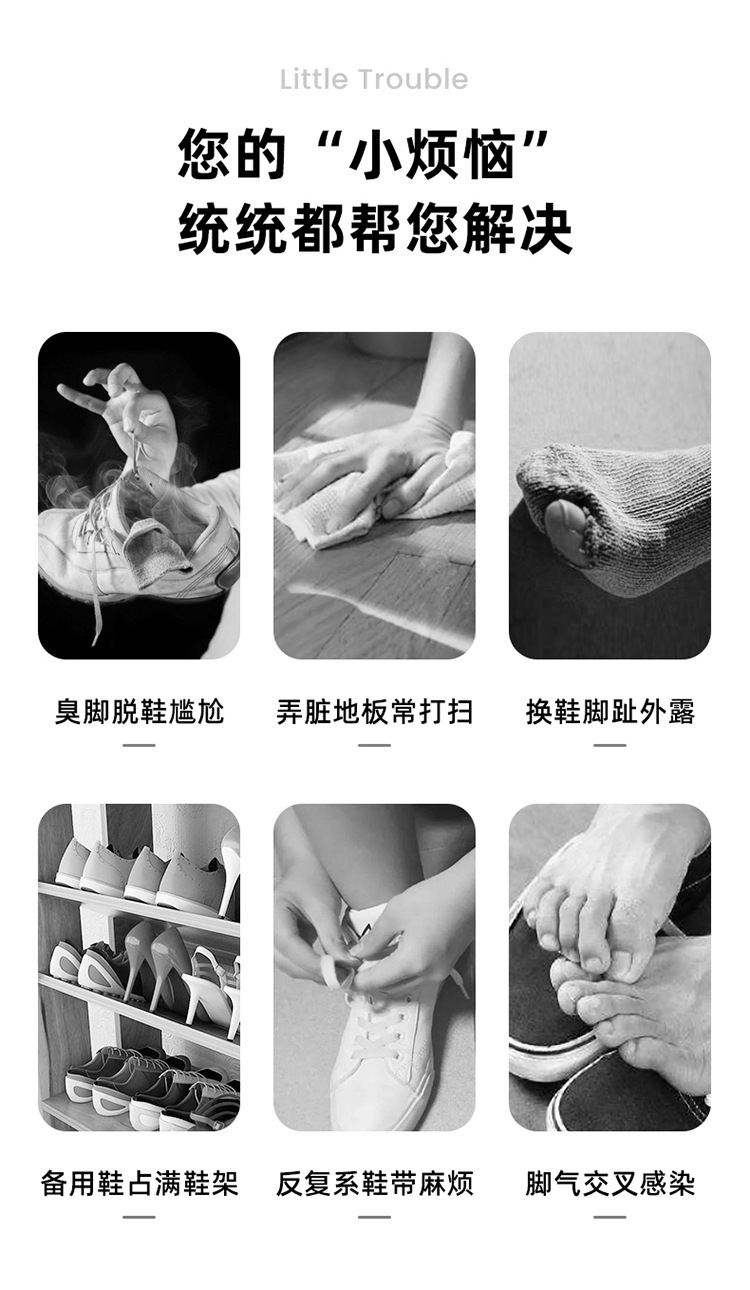 Little Trouble

您的“小烦恼”
统统都帮您解决

臭脚脱鞋尴尬

弄脏地板常打扫

换鞋脚趾外露

备用鞋占满鞋架

反复系鞋带麻烦

脚气交叉感染