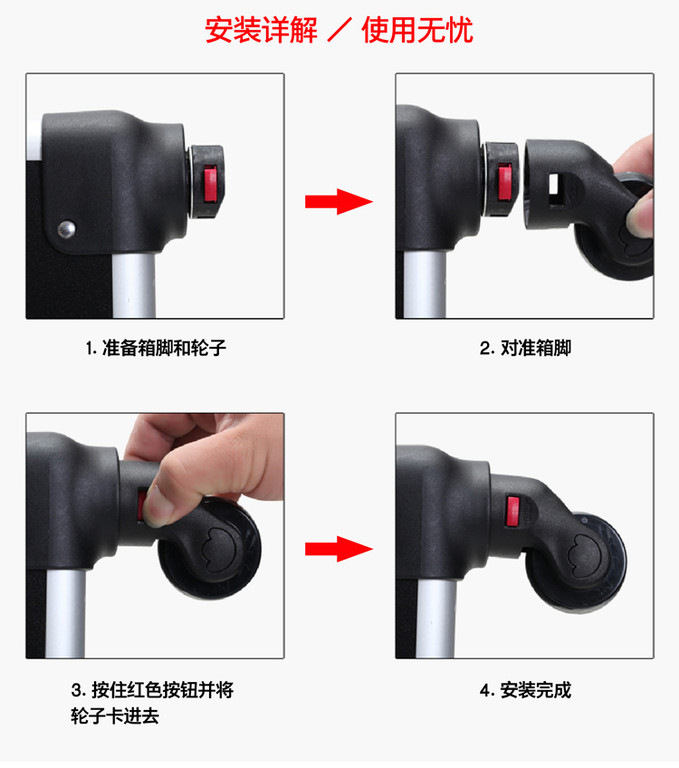 安装详解 ／ 使用无忧

1. 准备箱脚和轮子

2. 对准箱脚

3. 按住红色按钮并将轮子卡进去

4. 安装完成