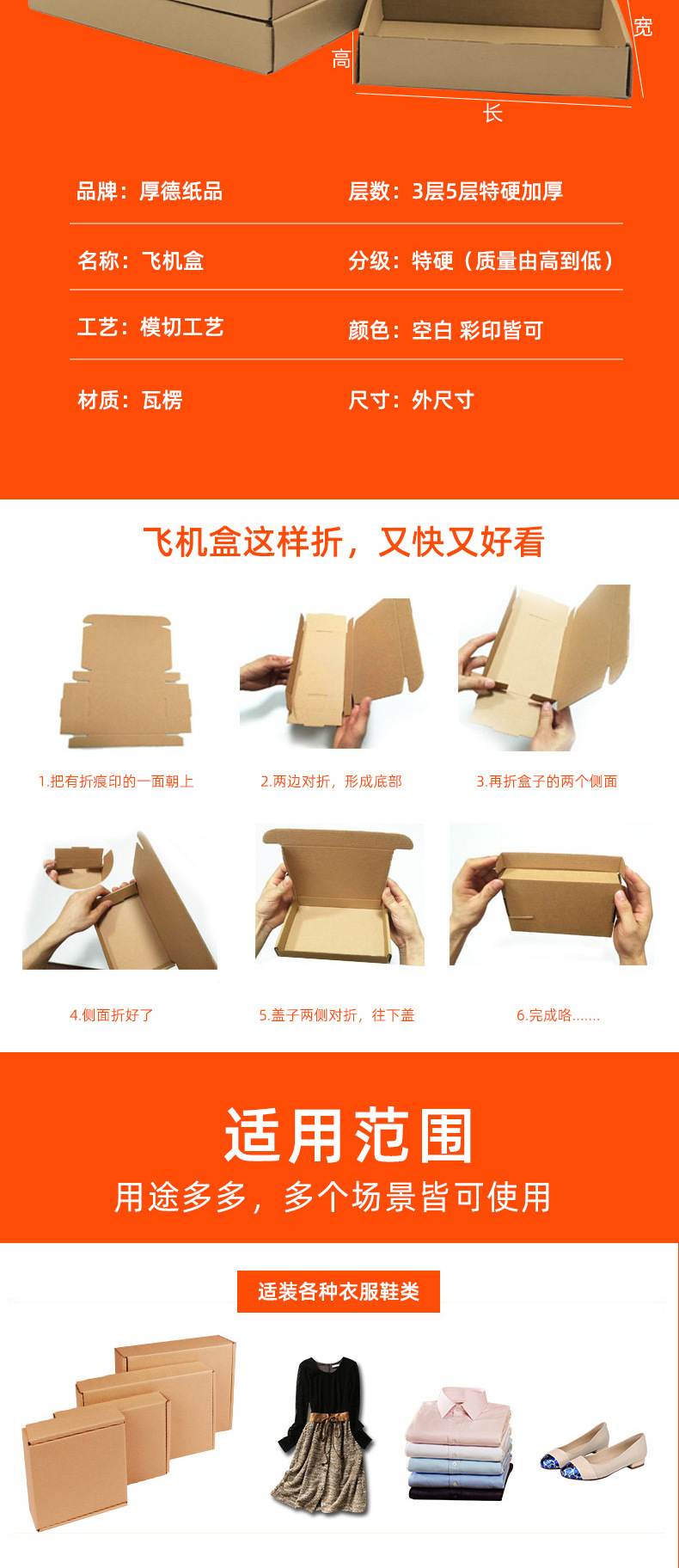 高
宽
长

品牌：厚德纸品
层数：3层5层特硬加厚

名称：飞机盒
分级：特硬（质量由高到低）

工艺：模切工艺
颜色：空白 彩印皆可

材质：瓦楞
尺寸：外尺寸

飞机盒这样折，又快又好看

1.把有折痕印的一面朝上
2.两边对折，形成底部
3.再折盒子的两个侧面

4.侧面折好了
5.盖子两侧对折，往下盖
6.完成咯.......

适用范围
用途多多，多个场景皆可使用

适装各种衣服鞋类