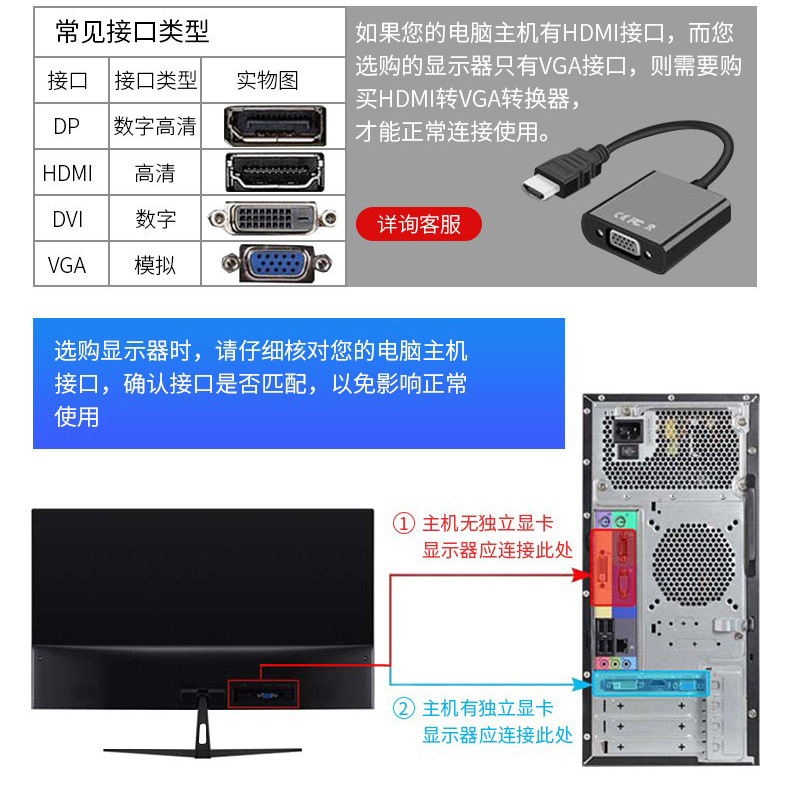 常见接口类型

| 接口 | 接口类型 | 实物图 |
|---|---|---|
| DP | 数字高清 | |
| HDMI | 高清 | |
| DVI | 数字 | |
| VGA | 模拟 | |

如果您的电脑主机有HDMI接口，而您选购的显示器只有VGA接口，则需要购买HDMI转VGA转换器，才能正常连接使用。

详询客服

选购显示器时，请仔细核对您的电脑主机接口，确认接口是否匹配，以免影响正常使用

① 主机无独立显卡
显示器应连接此处

② 主机有独立显卡
显示器应连接此处