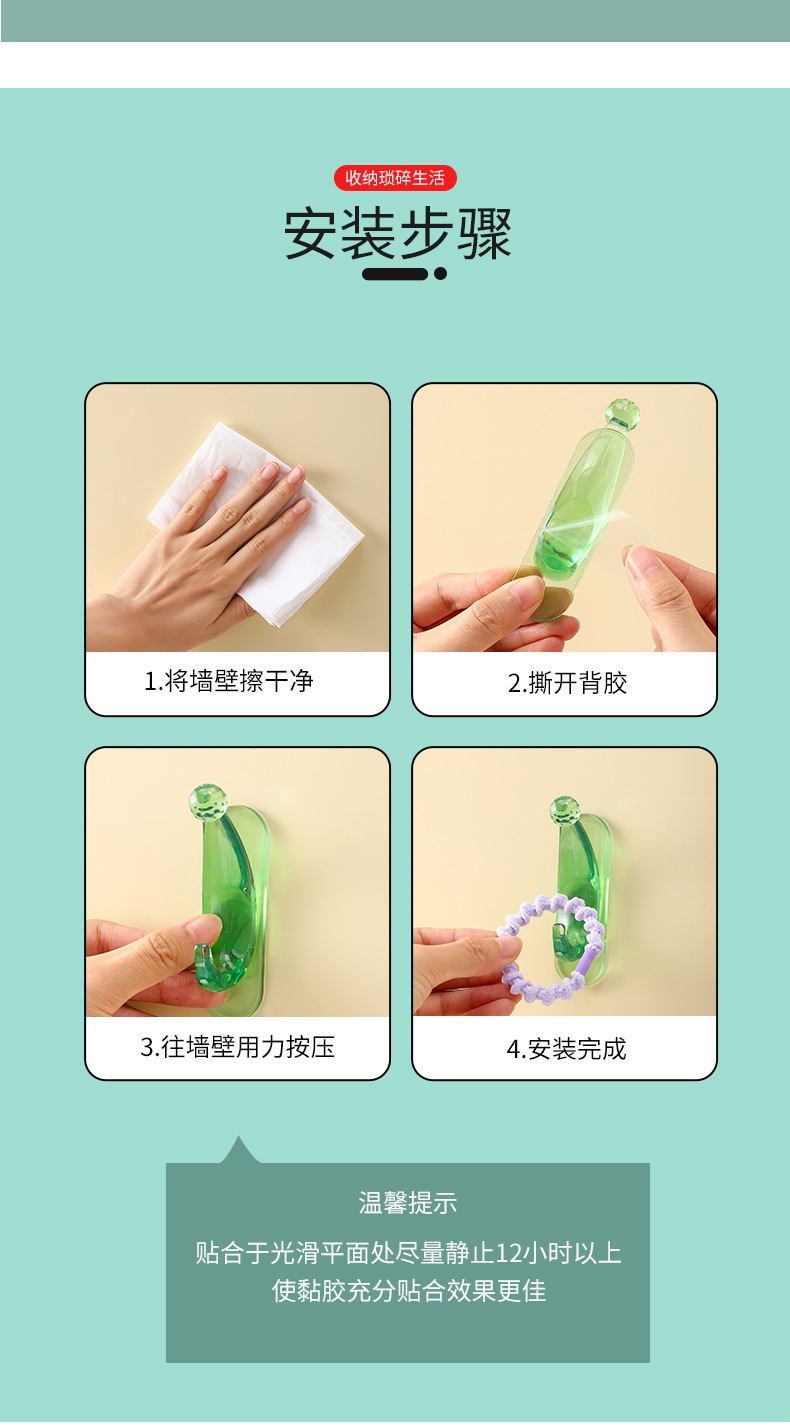 收纳琐碎生活

安装步骤

1.将墙壁擦干净

2.撕开背胶

3.往墙壁用力按压

4.安装完成

温馨提示

贴合于光滑平面处尽量静止12小时以上
使黏胶充分贴合效果更佳