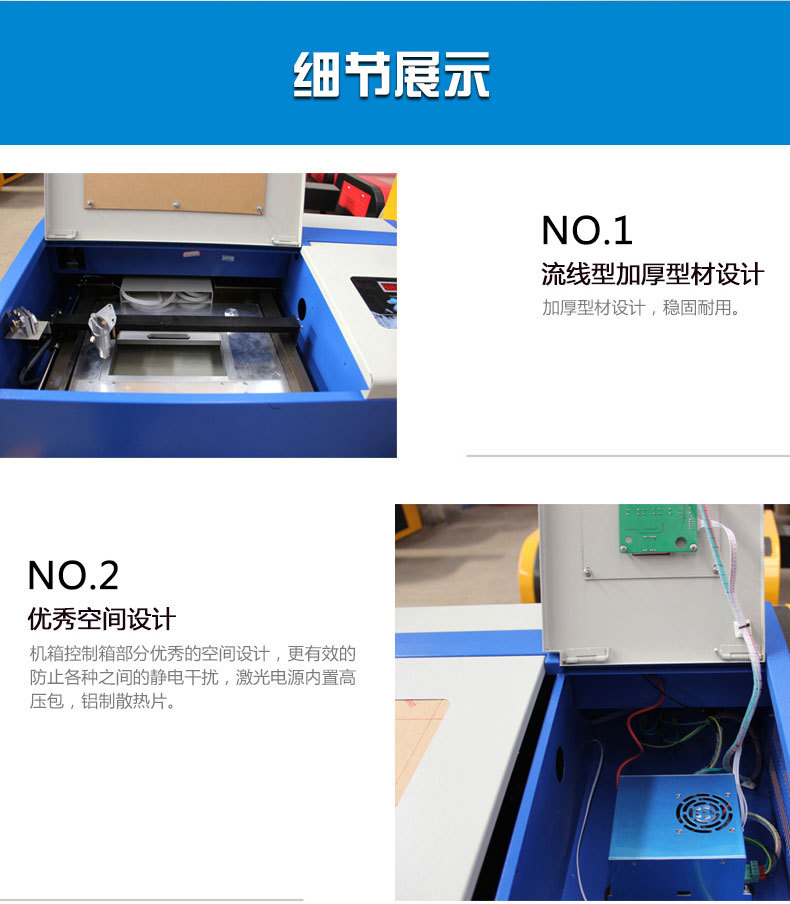 细节展示

NO.1
流线型加厚型材设计
加厚型材设计，稳固耐用。

NO.2
优秀空间设计
机箱控制箱部分优秀的空间设计，更有效的防止各种之间的静电干扰，激光电源内置高压包，铝制散热片。