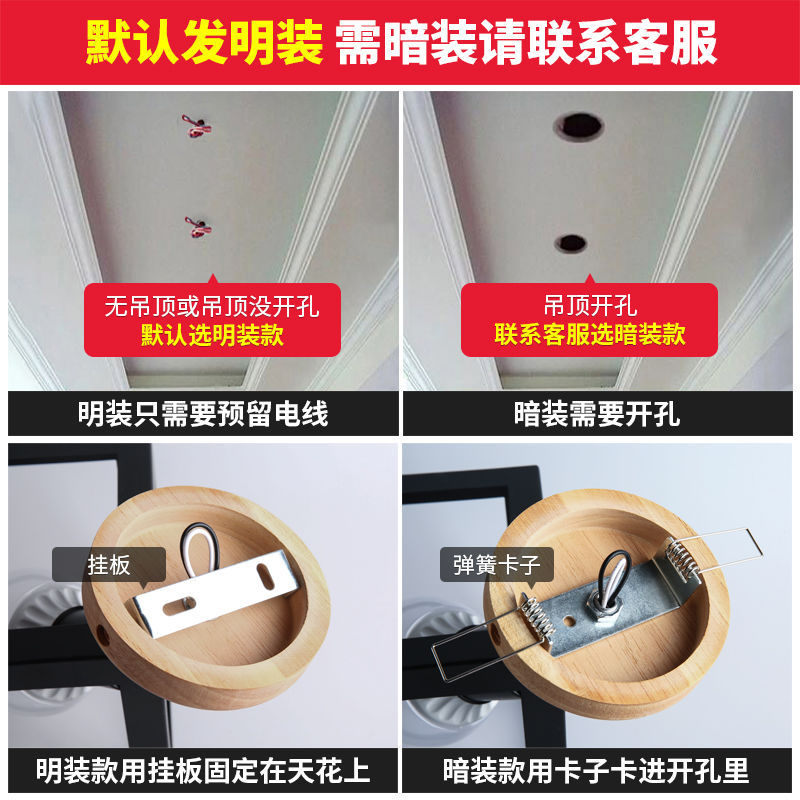 默认发明装 需暗装请联系客服

无吊顶或吊顶没开孔
默认选明装款

明装只需要预留电线

吊顶开孔
联系客服选暗装款

暗装需要开孔

挂板

明装款用挂板固定在天花上

弹簧卡子

暗装款用卡子卡进开孔里