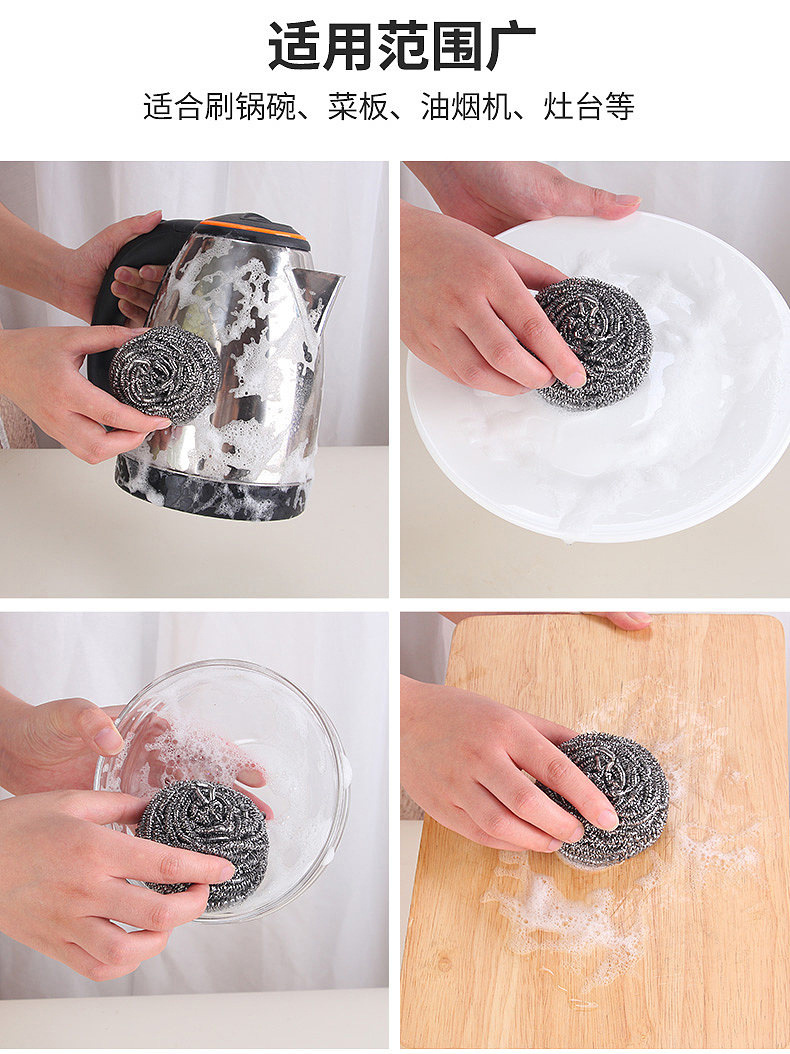 适用范围广

适合刷锅碗、菜板、油烟机、灶台等