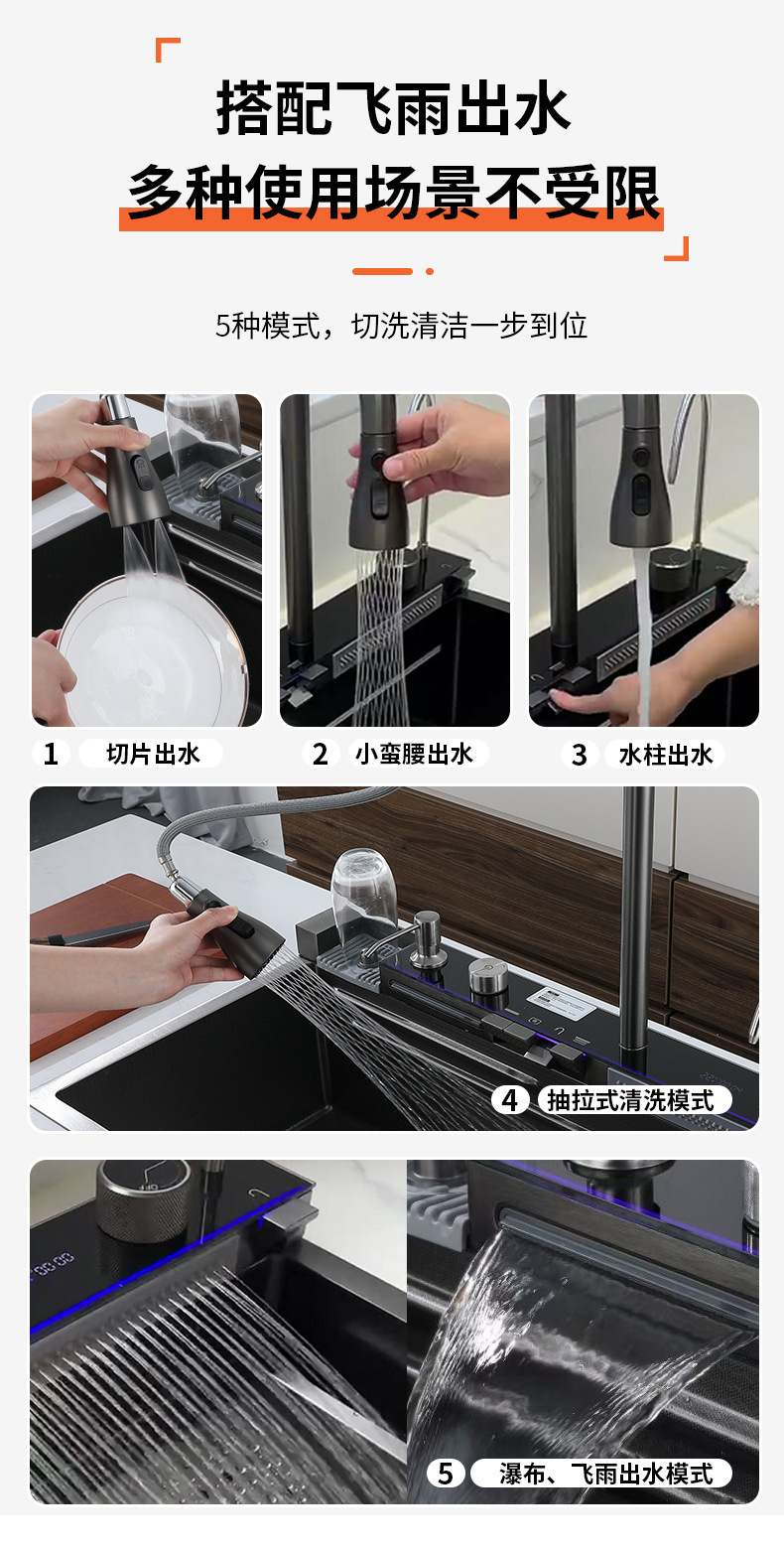 搭配飞雨出水
多种使用场景不受限

5种模式，切洗清洁一步到位

1 切片出水

2 小蛮腰出水

3 水柱出水

4 抽拉式清洗模式

5 瀑布、飞雨出水模式