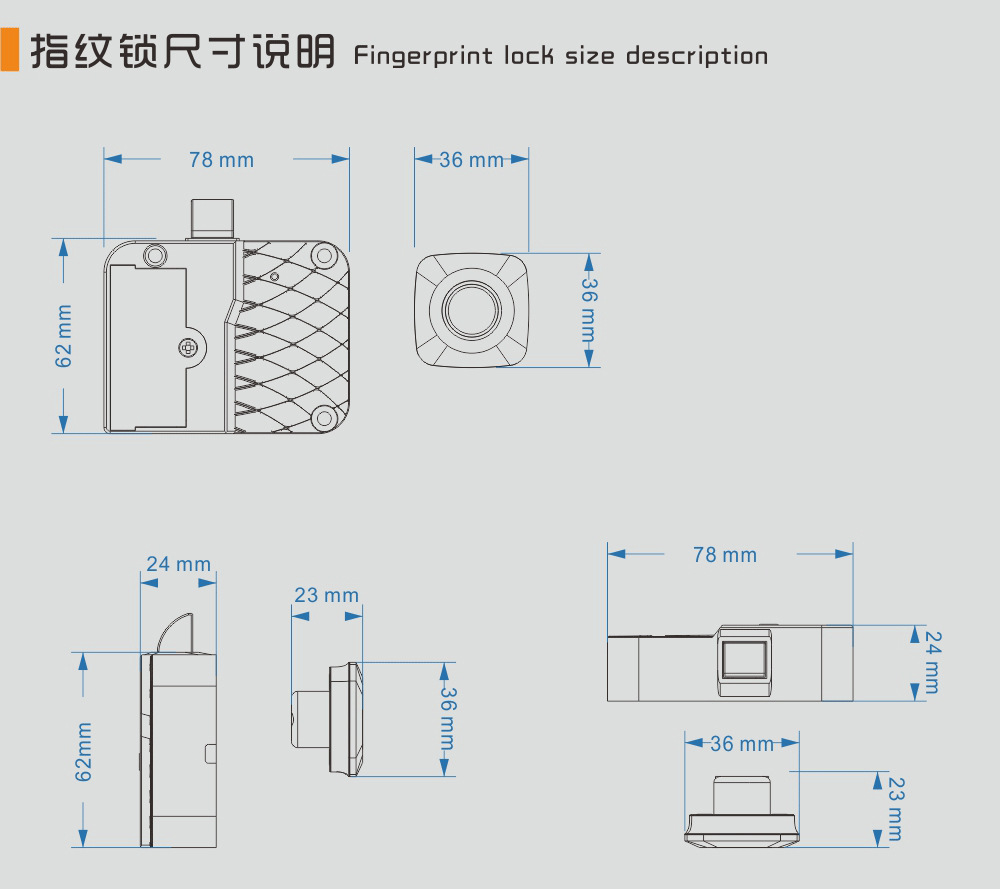 指纹锁尺寸说明 Fingerprint lock size description

78 mm

36 mm

62 mm

36 mm

24 mm

23 mm

62mm

36 mm

78 mm

24 mm

36 mm

23 mm