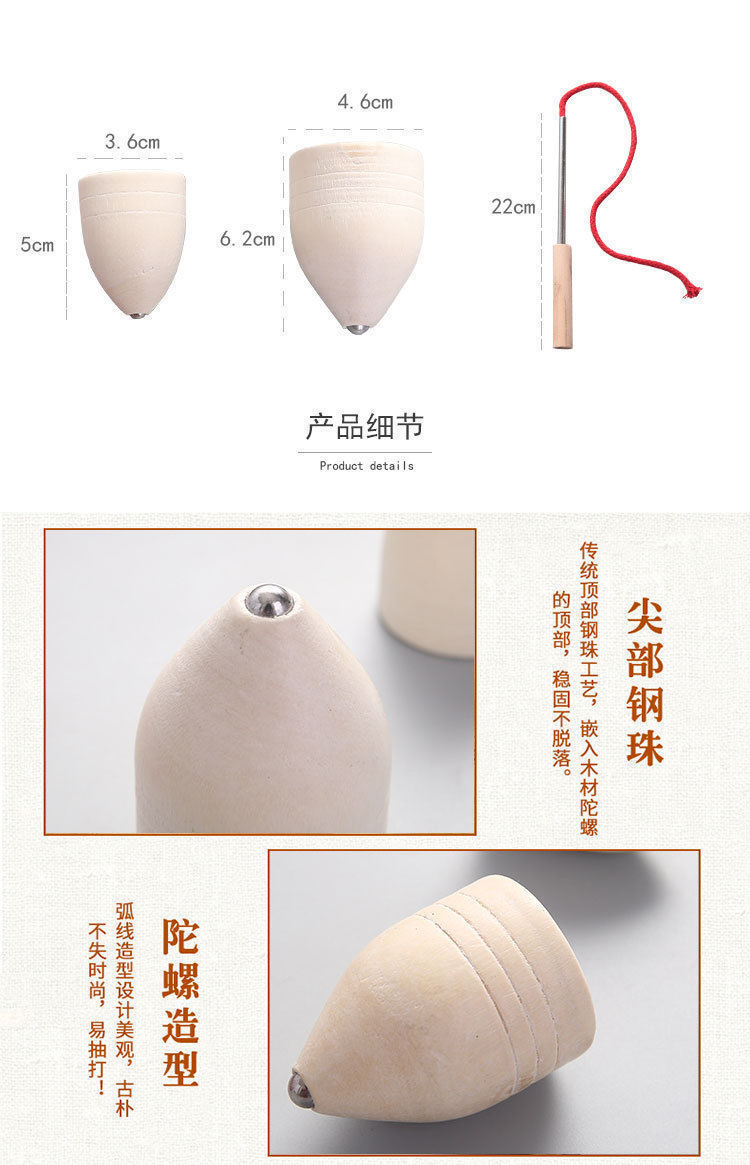 3.6cm
5cm
4.6cm
6.2cm
22cm

产品细节
Product details

尖部钢珠

传统顶部钢珠工艺，嵌入木材陀螺的顶部，稳固不脱落。

陀螺造型

弧线造型设计美观，古朴不失时尚，易抽打！