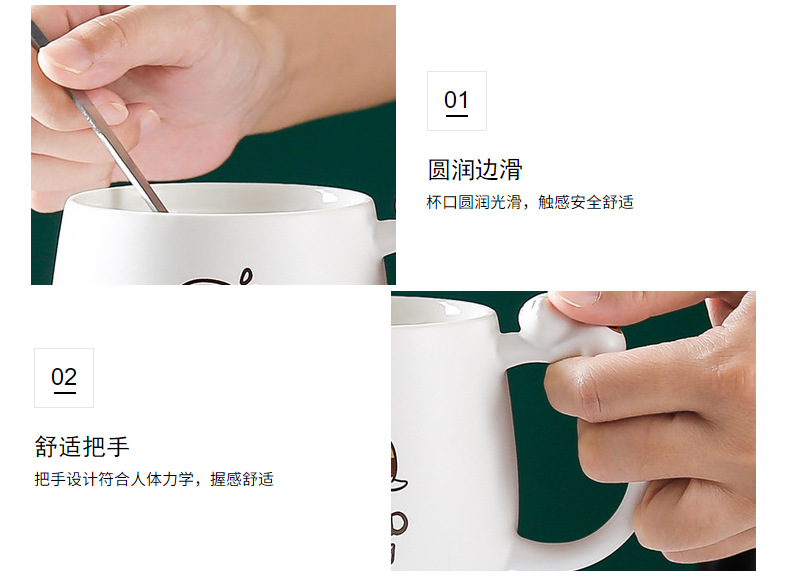 01

圆润边滑

杯口圆润光滑，触感安全舒适

02

舒适把手

把手设计符合人体力学，握感舒适