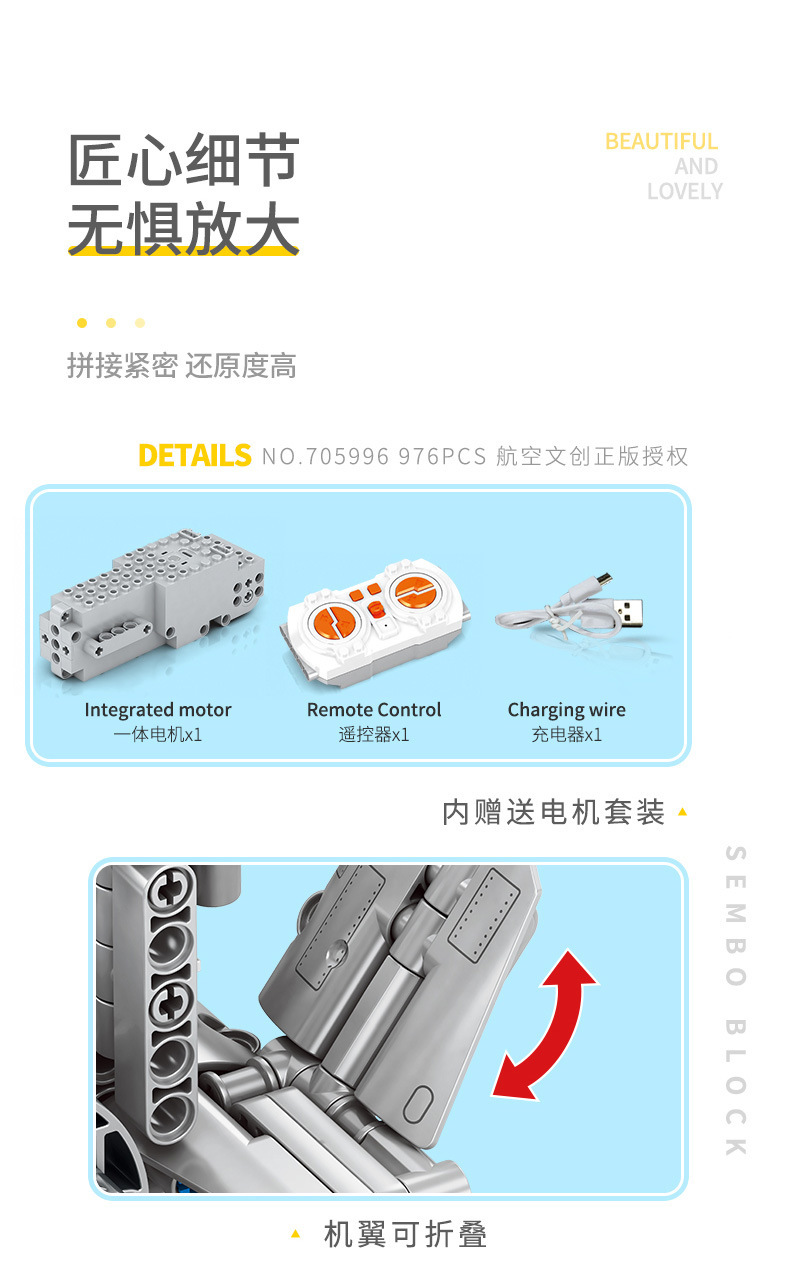 匠心细节
无惧放大

BEAUTIFUL
AND
LOVELY

拼接紧密 还原度高

DETAILS NO.705996 976PCS 航空文创正版授权

Integrated motor
一体电机x1

Remote Control
遥控器x1

Charging wire
充电器x1

内赠送电机套装

SEMBO BLOCK

机翼可折叠