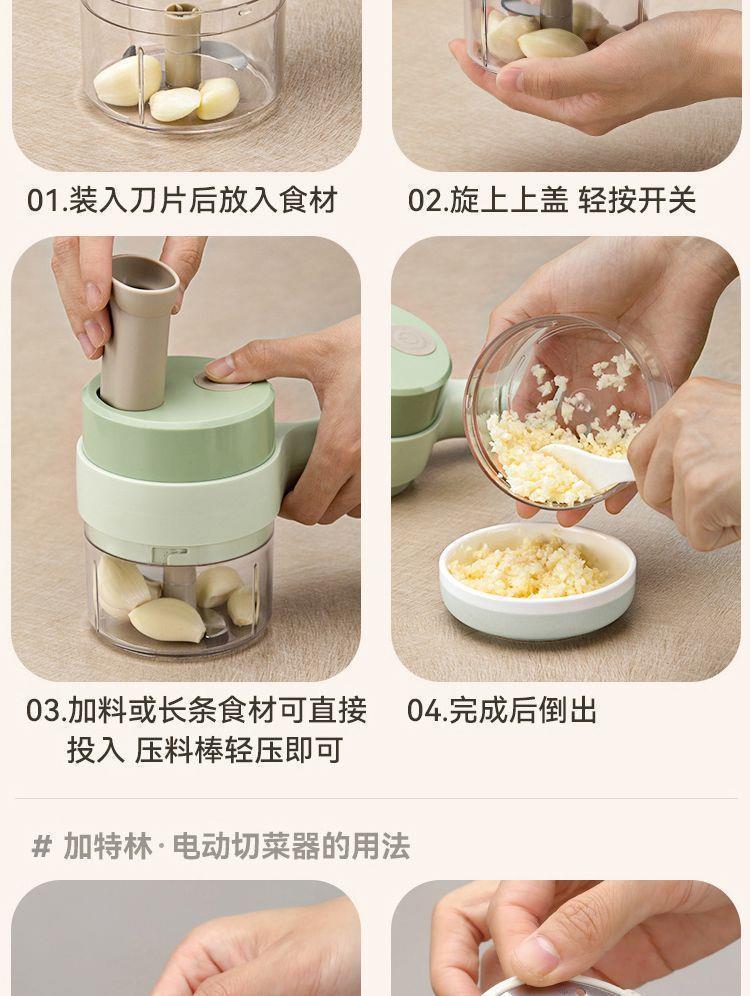 01.装入刀片后放入食材

02.旋上上盖 轻按开关

03.加料或长条食材可直接投入 压料棒轻压即可

04.完成后倒出

# 加特林·电动切菜器的用法