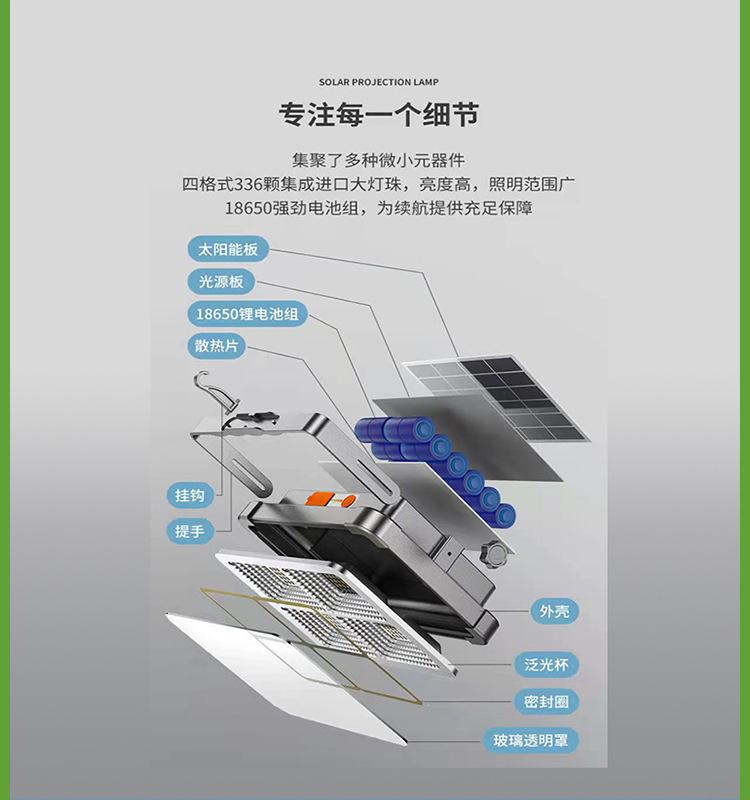 SOLAR PROJECTION LAMP

专注每一个细节

集聚了多种微小元器件
四格式336颗集成进口大灯珠，亮度高，照明范围广
18650强劲电池组，为续航提供充足保障

太阳能板

光源板

18650锂电池组

散热片

挂钩

提手

外壳

泛光杯

密封圈

玻璃透明罩