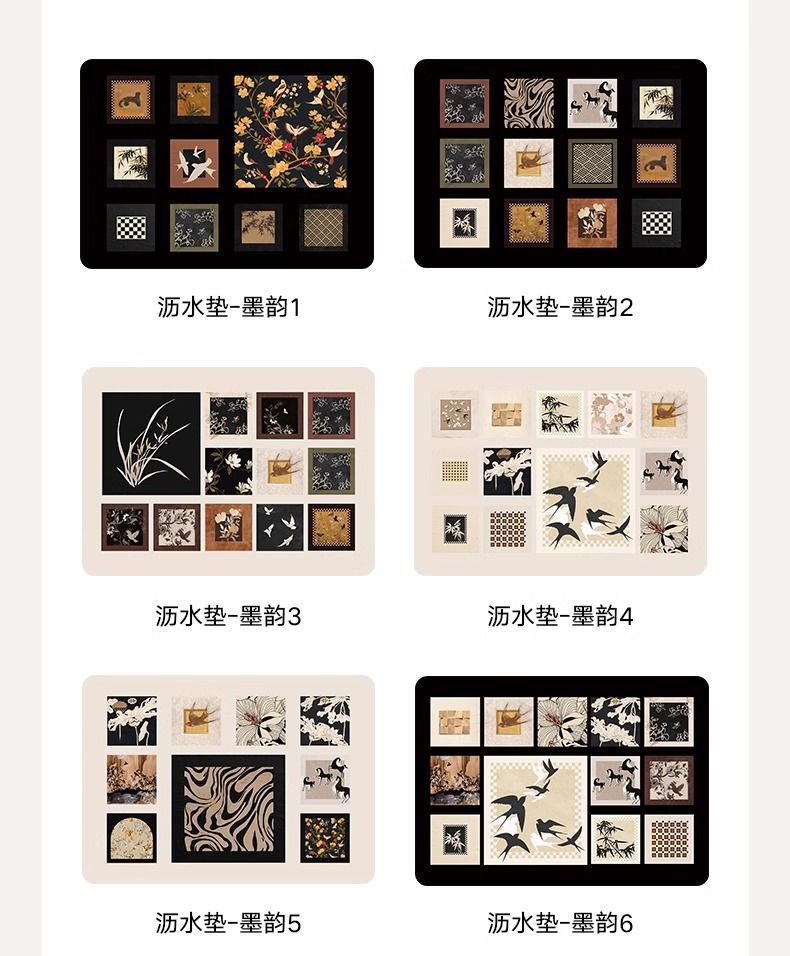 沥水垫-墨韵1

沥水垫-墨韵2

沥水垫-墨韵3

沥水垫-墨韵4

沥水垫-墨韵5

沥水垫-墨韵6