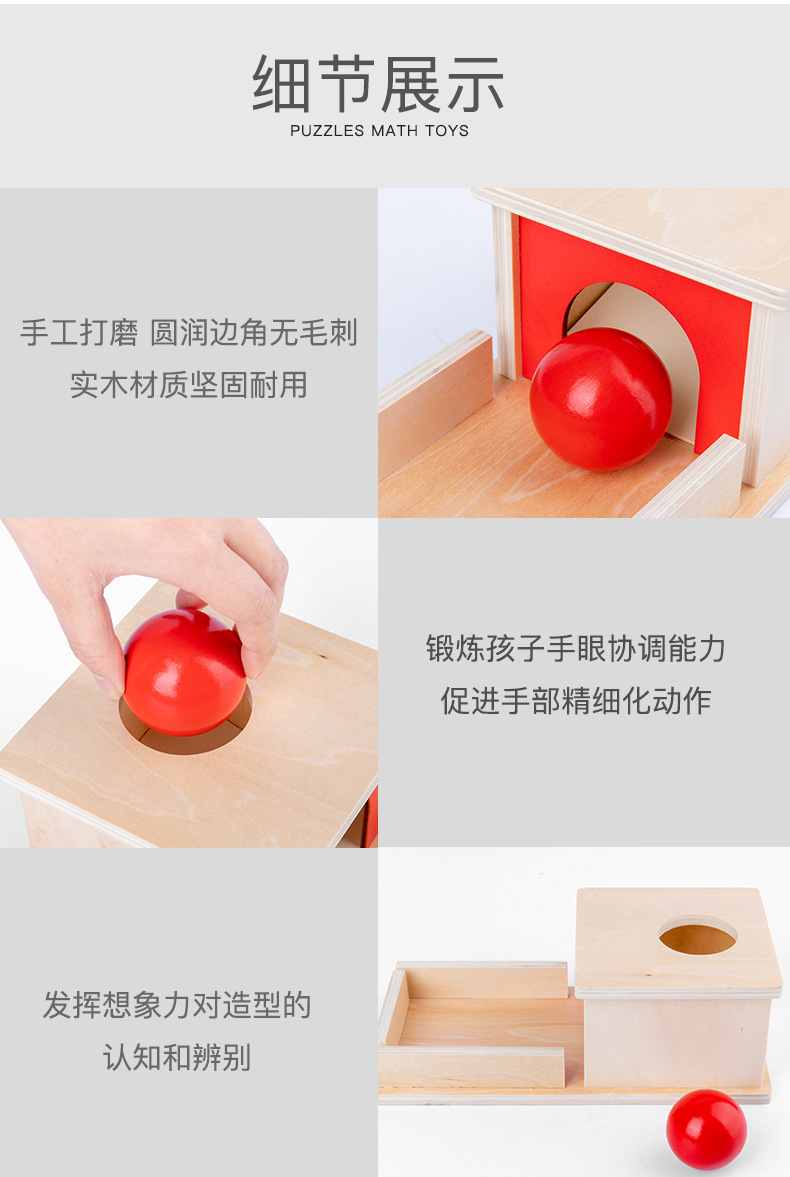 细节展示
PUZZLES MATH TOYS

手工打磨 圆润边角无毛刺
实木材质坚固耐用

锻炼孩子手眼协调能力
促进手部精细化动作

发挥想象力对造型的
认知和辨别