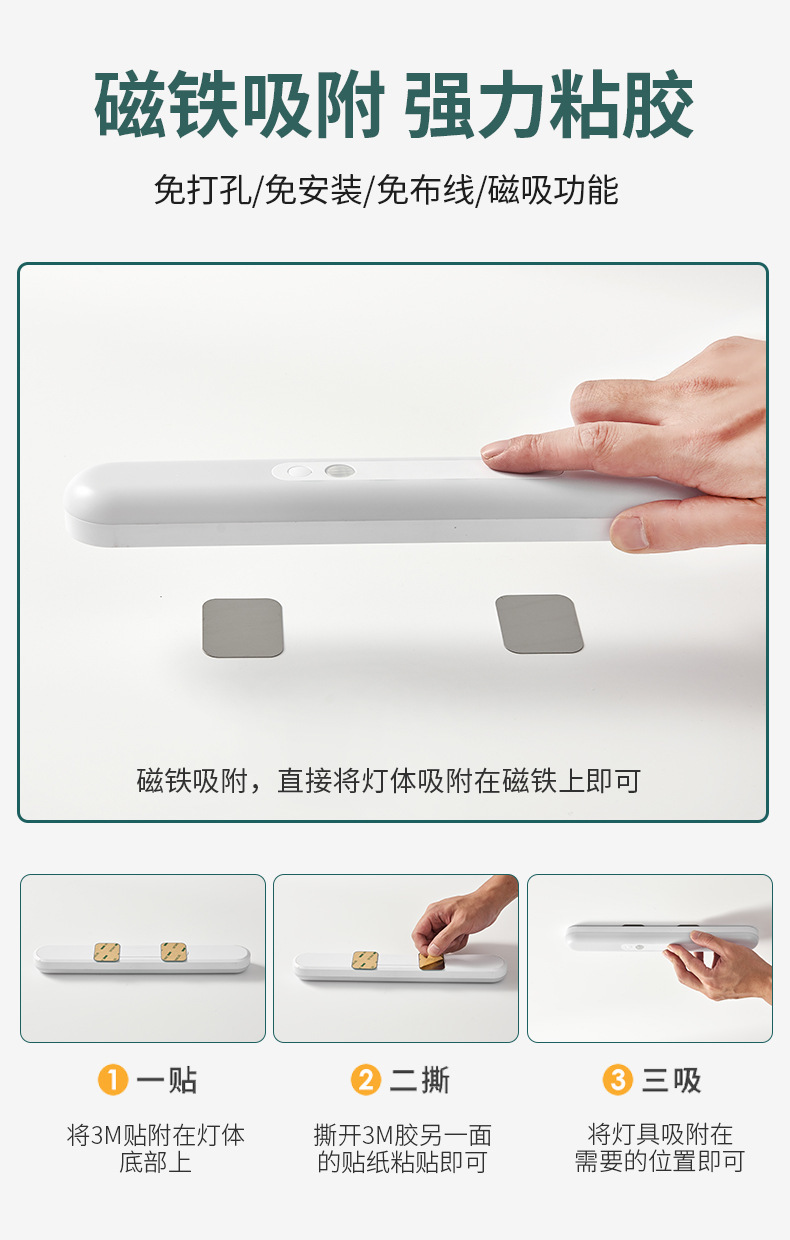 磁铁吸附 强力粘胶

免打孔/免安装/免布线/磁吸功能

磁铁吸附，直接将灯体吸附在磁铁上即可

1 一贴

将3M贴附在灯体底部上

2 二撕

撕开3M胶另一面的贴纸粘贴即可

3 三吸

将灯具吸附在需要的位置即可