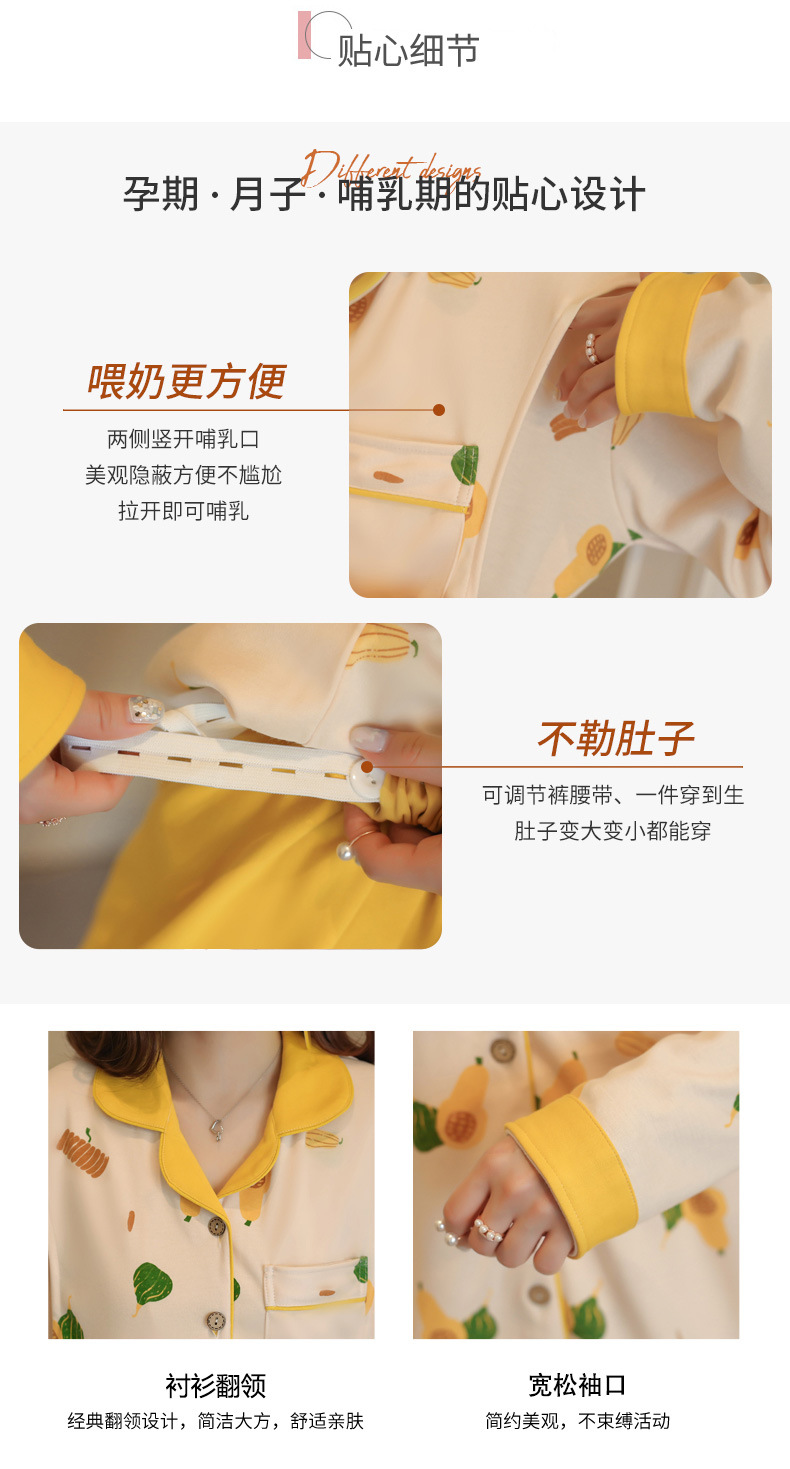 贴心细节

Different designs

孕期 · 月子 · 哺乳期的贴心设计

喂奶更方便

两侧竖开哺乳口
美观隐蔽方便不尴尬
拉开即可哺乳

不勒肚子

可调节裤腰带、一件穿到生
肚子变大变小都能穿

衬衫翻领

经典翻领设计，简洁大方，舒适亲肤

宽松袖口

简约美观，不束缚活动