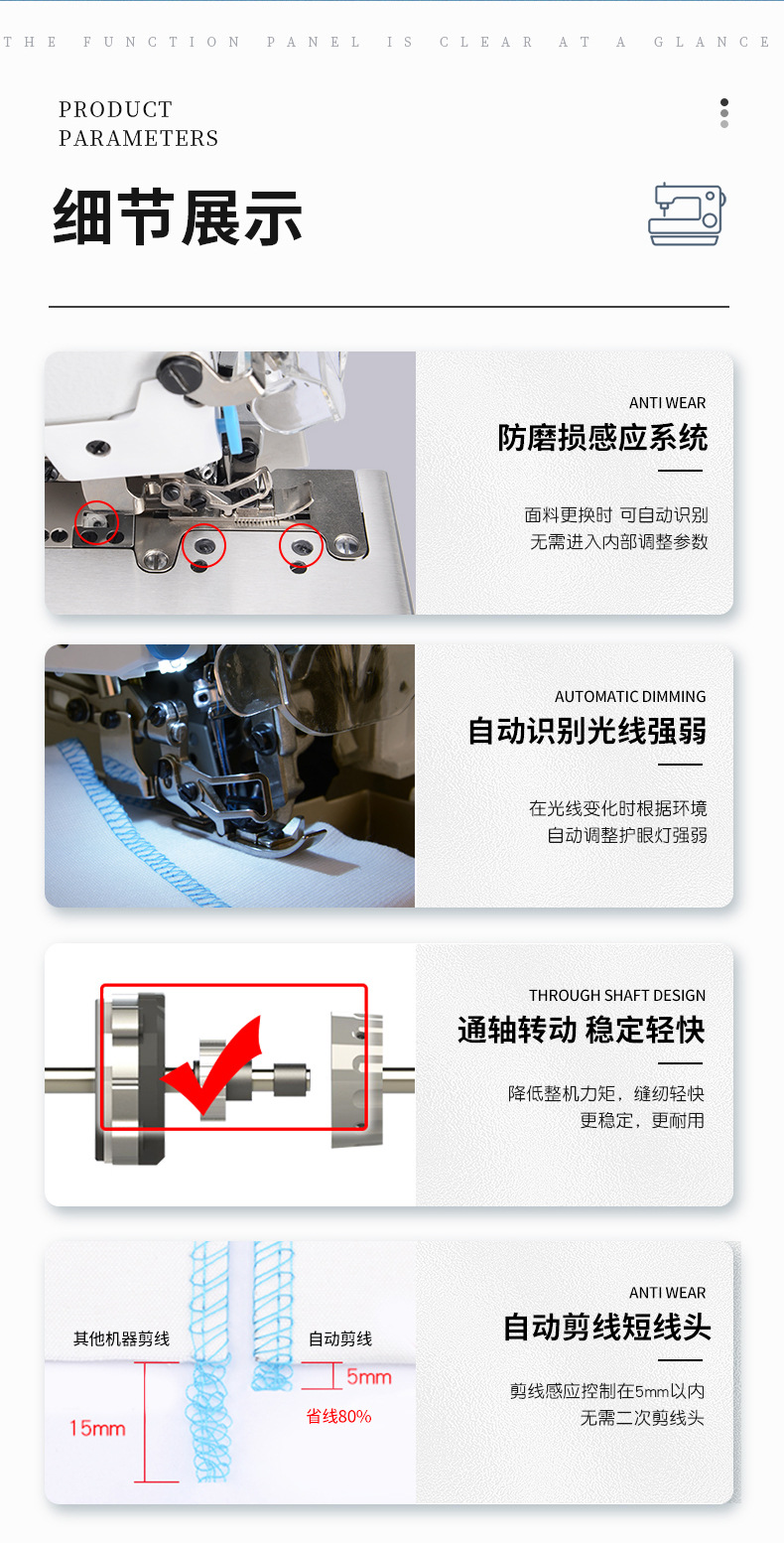 THE FUNCTION PANEL IS CLEAR AT A GLANCE

PRODUCT PARAMETERS

细节展示

ANTI WEAR
防磨损感应系统

面料更换时 可自动识别
无需进入内部调整参数

AUTOMATIC DIMMING
自动识别光线强弱

在光线变化时根据环境
自动调整护眼灯强弱

THROUGH SHAFT DESIGN
通轴转动 稳定轻快

降低整机力矩，缝纫轻快
更稳定，更耐用

其他机器剪线
自动剪线
5mm
省线80%
15mm

ANTI WEAR
自动剪线短线头

剪线感应控制在5mm以内
无需二次剪线头